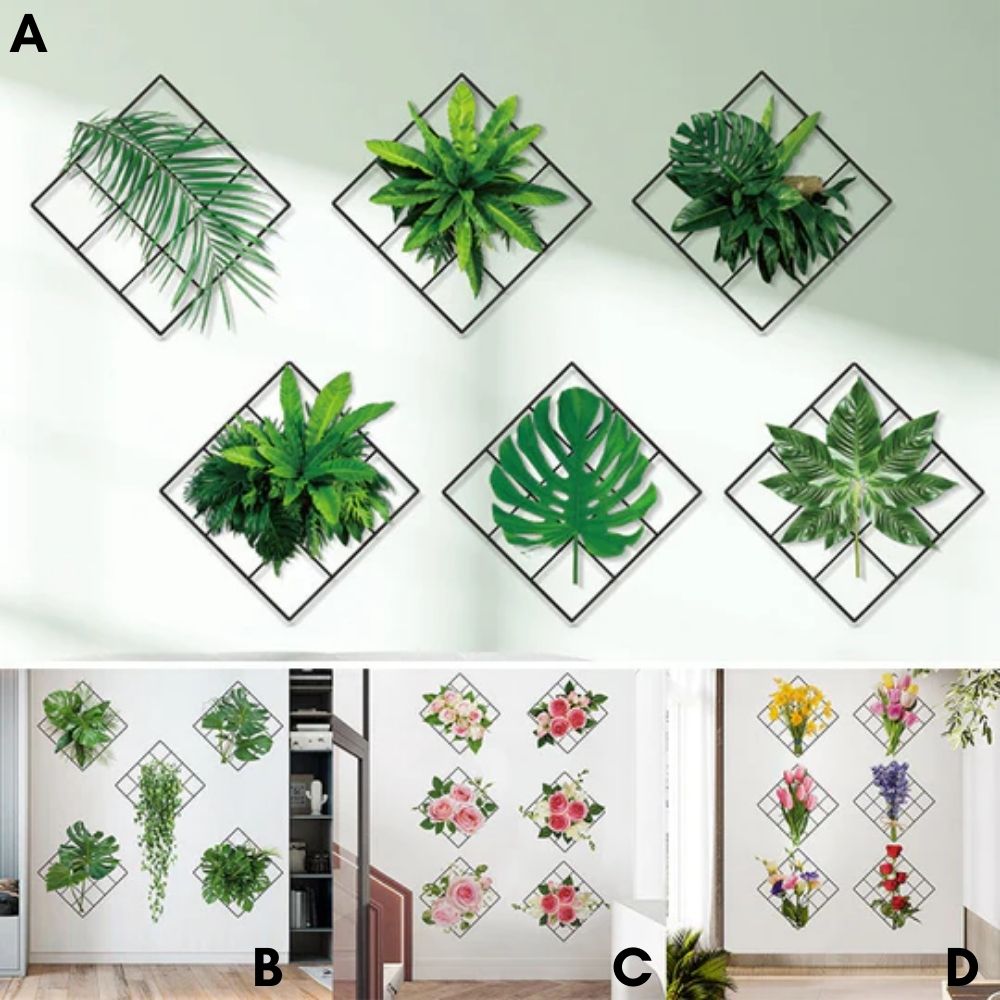 A

B

C

D