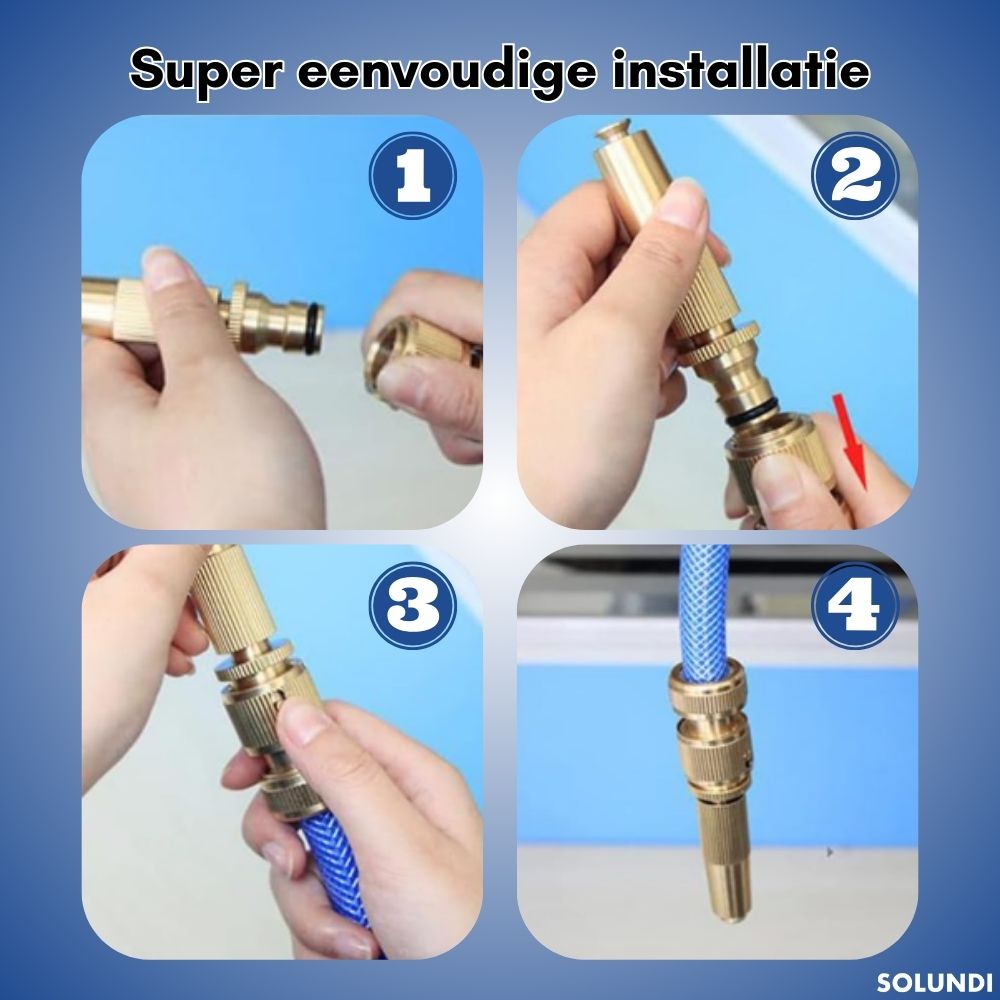 Super eenvoudige installatie

1

2

3

4

SOLUNDI