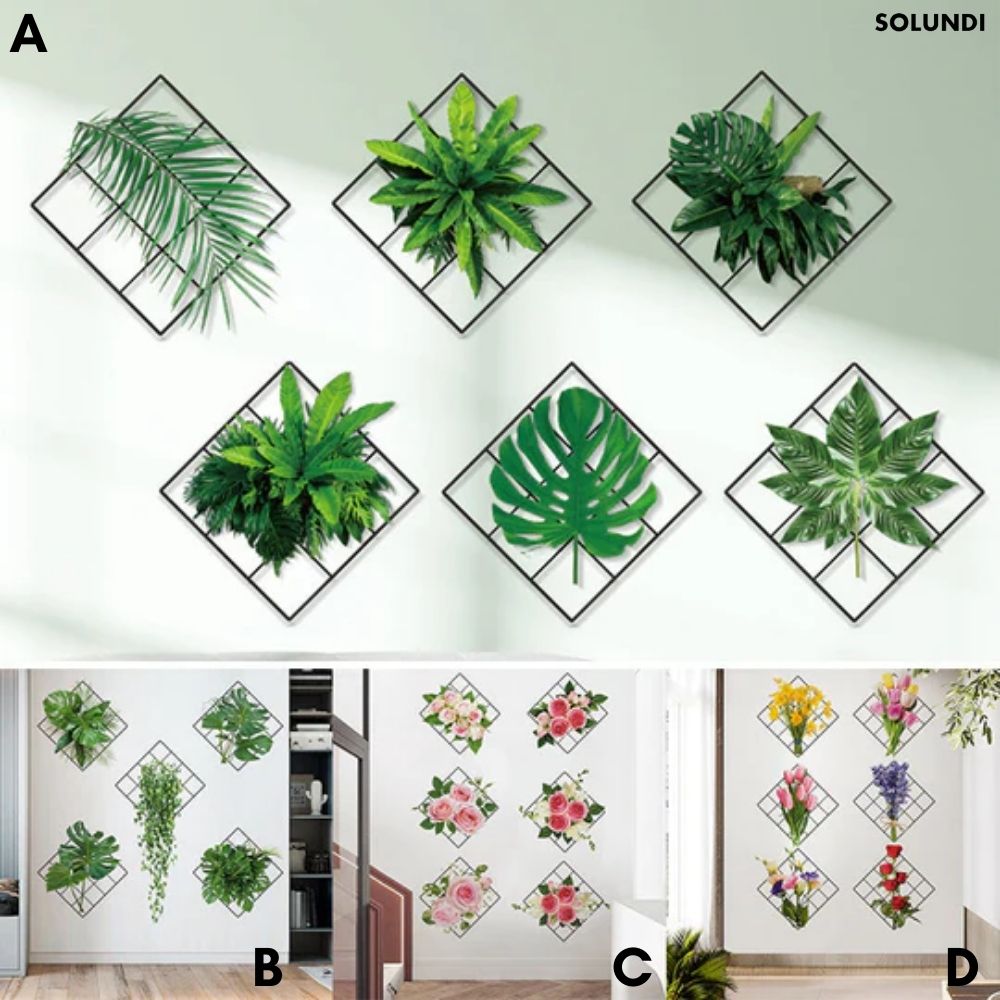 A

SOLUNDI

B

C

D