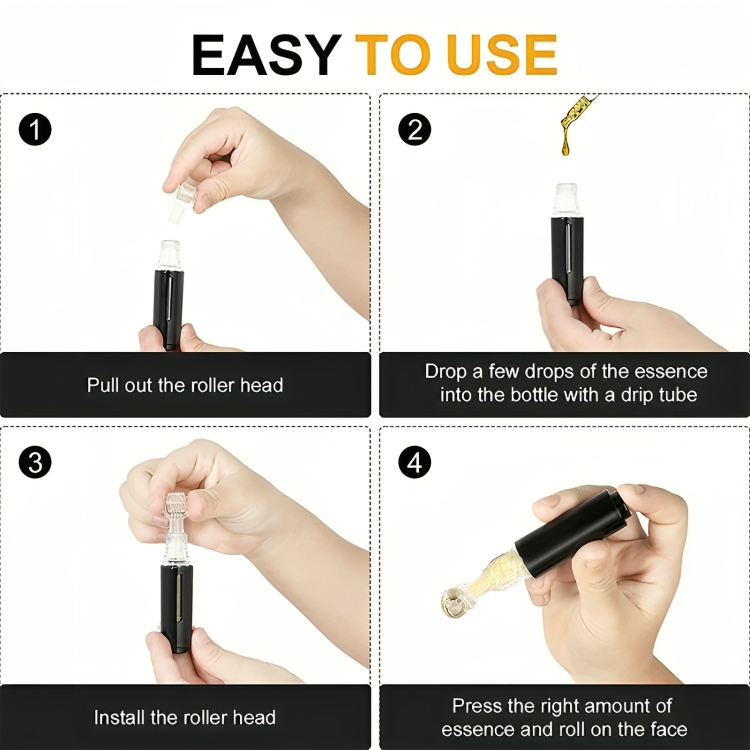 EASY TO USE

1

Pull out the roller head

2

Drop a few drops of the essence into the bottle with a drip tube

3

Install the roller head

4

Press the right amount of essence and roll on the face