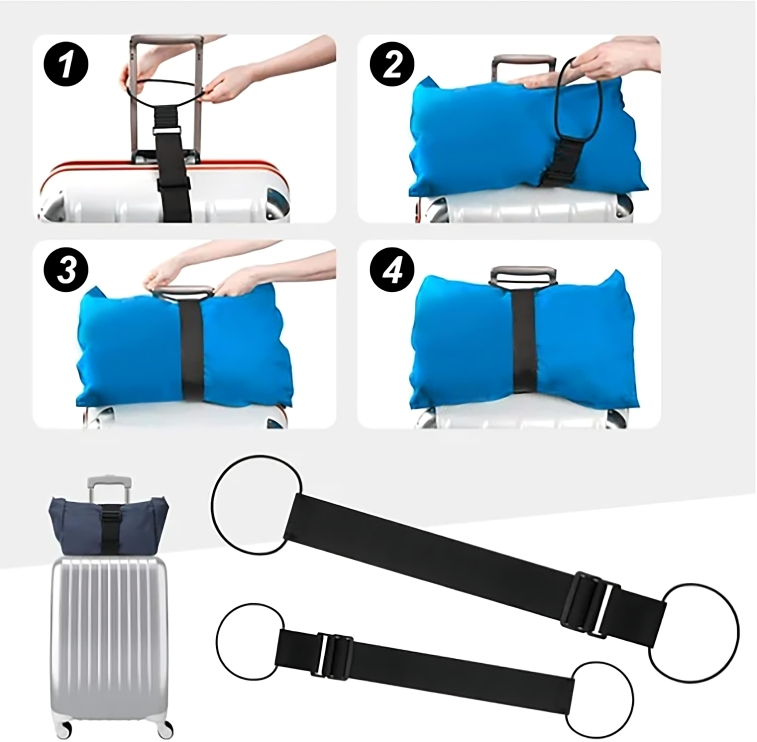 1
2
3
4