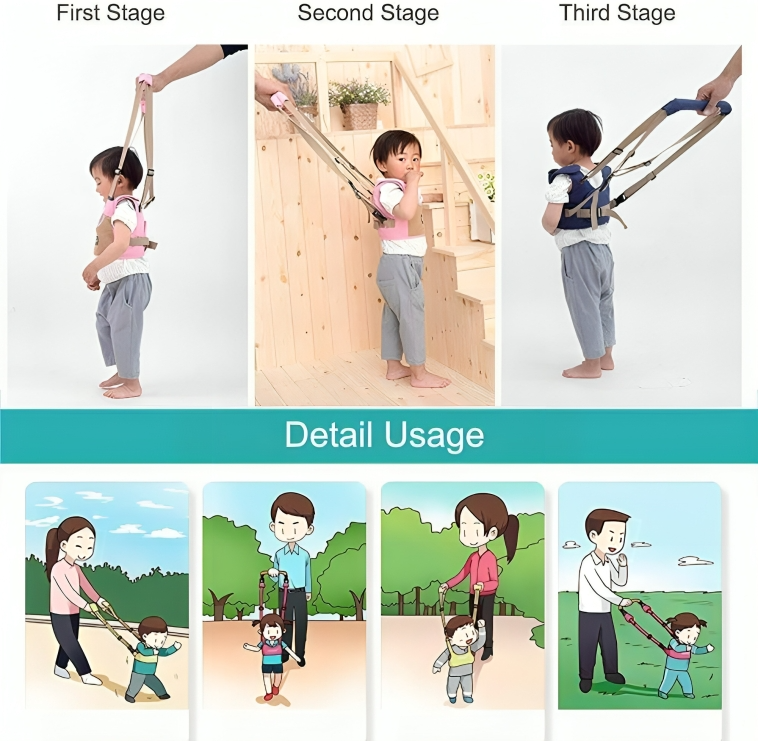 First Stage Second Stage Third Stage

Detail Usage