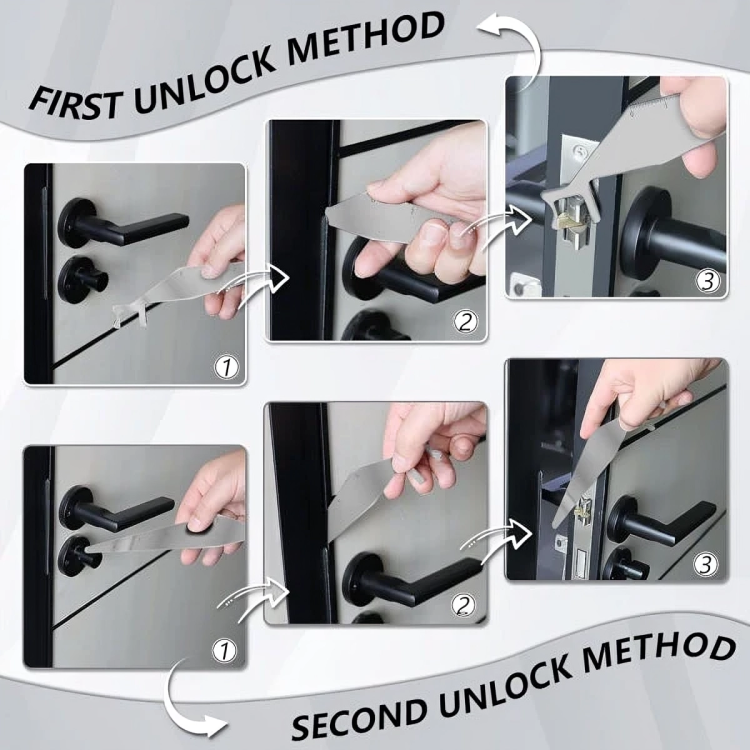 FIRST UNLOCK METHOD

1

2

3

1

2

3

SECOND UNLOCK METHOD