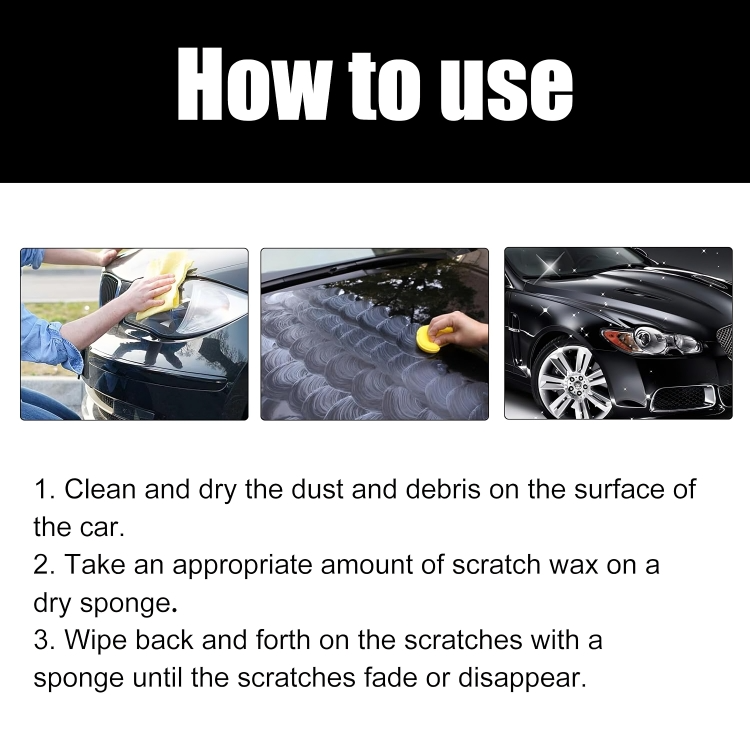 How to use

1. Clean and dry the dust and debris on the surface of the car.
2. Take an appropriate amount of scratch wax on a dry sponge.
3. Wipe back and forth on the scratches with a sponge until the scratches fade or disappear.