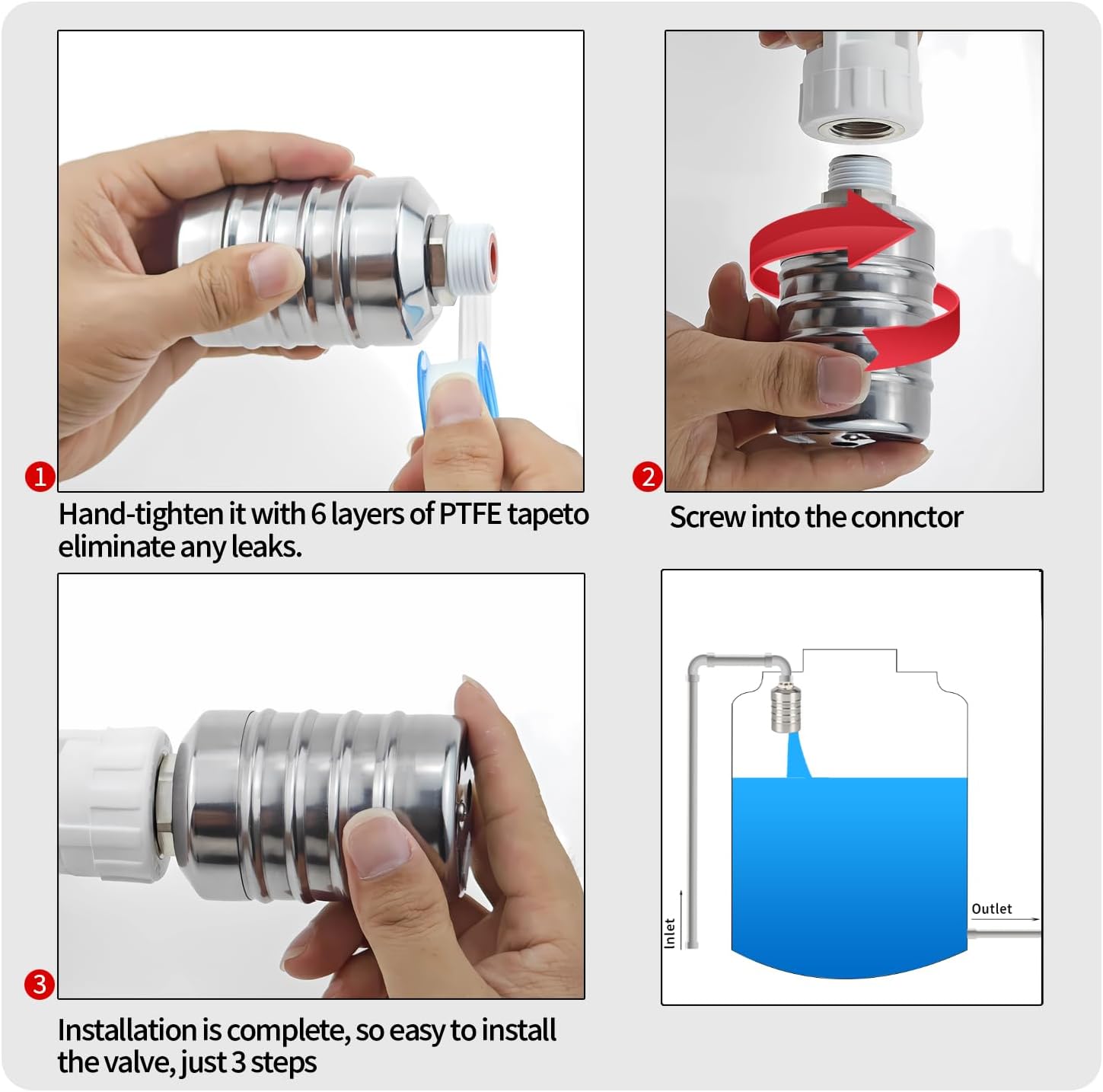 1
Hand-tighten it with 6 layers of PTFE tapeto eliminate any leaks.

2
Screw into the connctor

3
Installation is complete, so easy to install the valve, just 3 steps

Inlet

Outlet