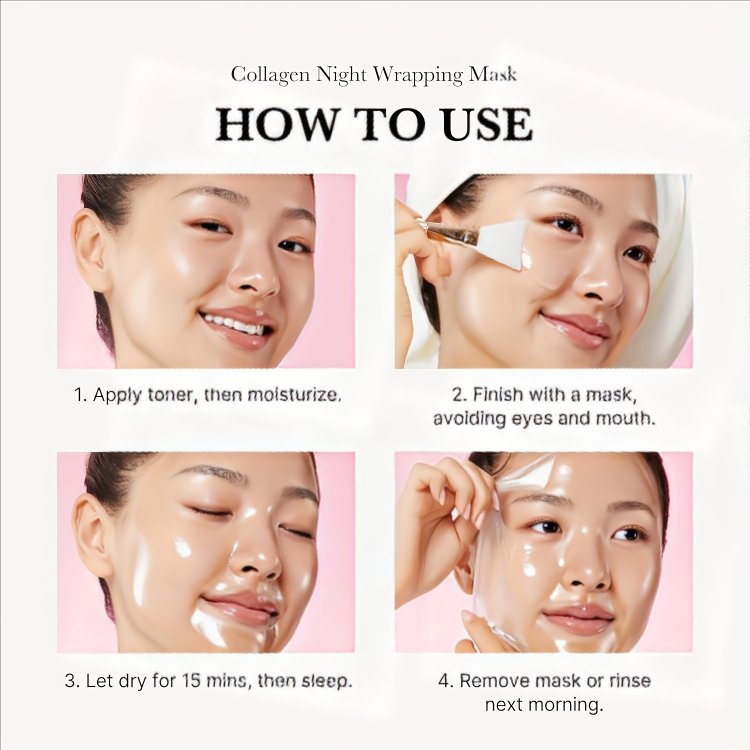 Collagen Night Wrapping Mask

HOW TO USE

1. Apply toner, then moisturize.

2. Finish with a mask, avoiding eyes and mouth.

3. Let dry for 15 mins, then sleep.

4. Remove mask or rinse next morning.