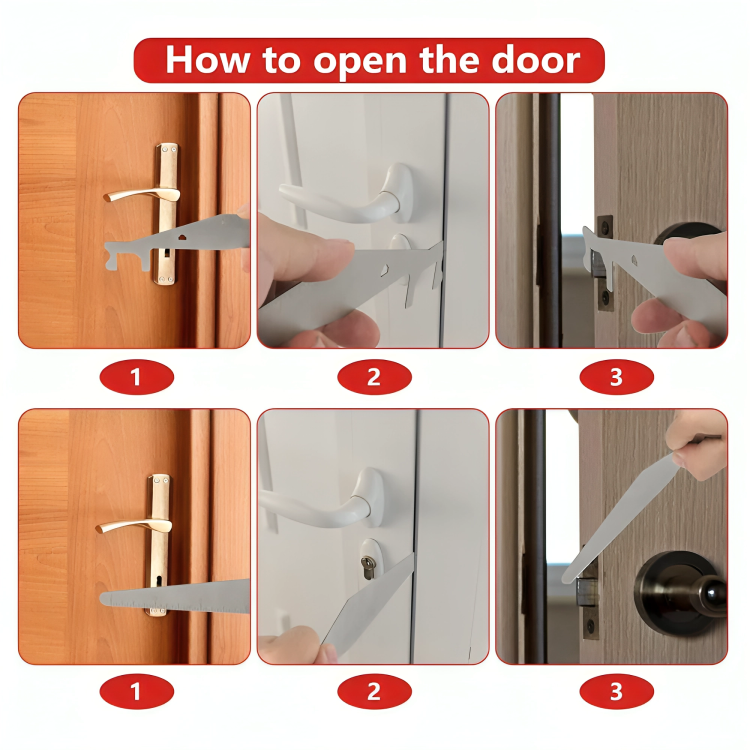 How to open the door

1

2

3

1

2

3