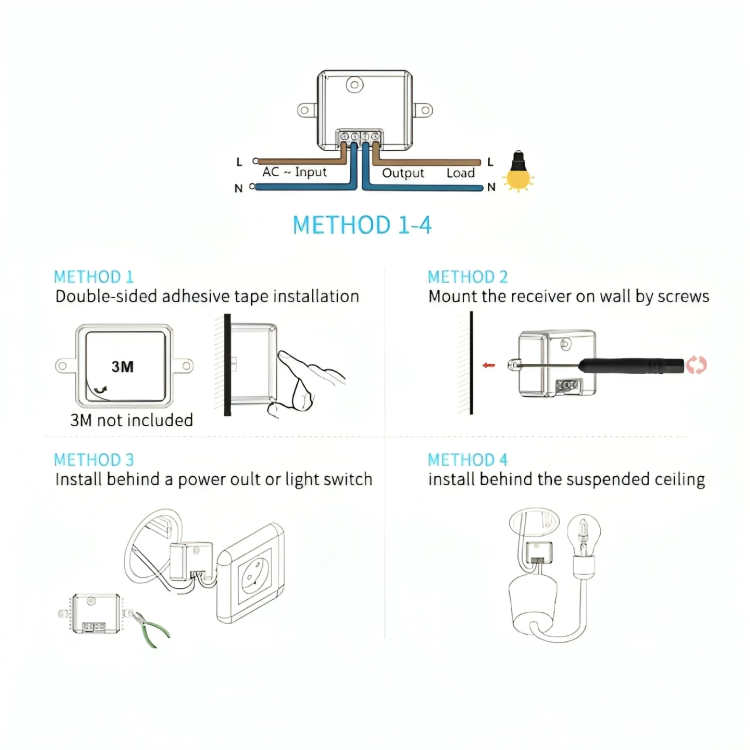 L
AC ~ Input
N
Output
Load
L
N

METHOD 1-4

METHOD 1
Double-sided adhesive tape installation

3M

3M not included

METHOD 2
Mount the receiver on wall by screws

METHOD 3
Install behind a power oult or light switch

METHOD 4
install behind the suspended ceiling