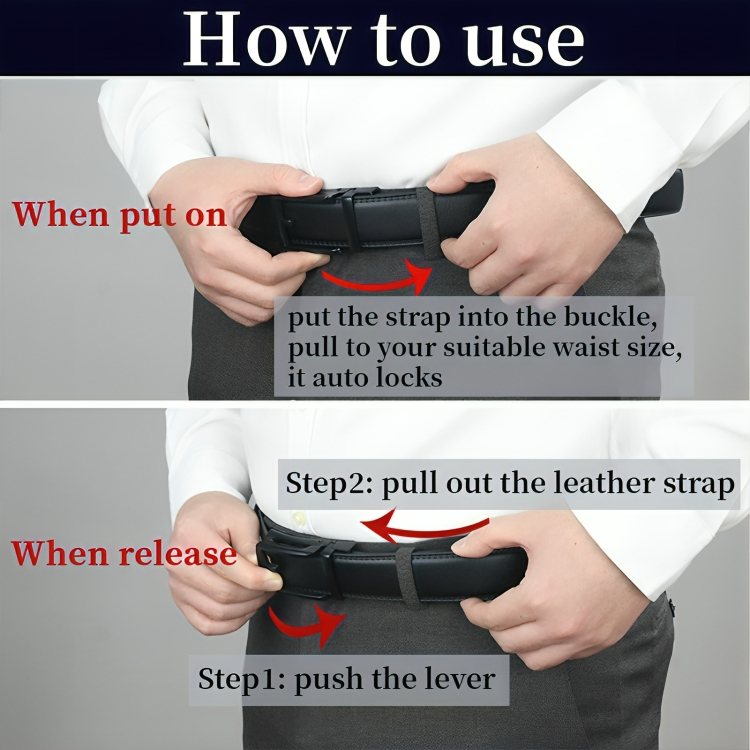 How to use

When put on

put the strap into the buckle, pull to your suitable waist size, it auto locks

Step2: pull out the leather strap

When release

Step1: push the lever