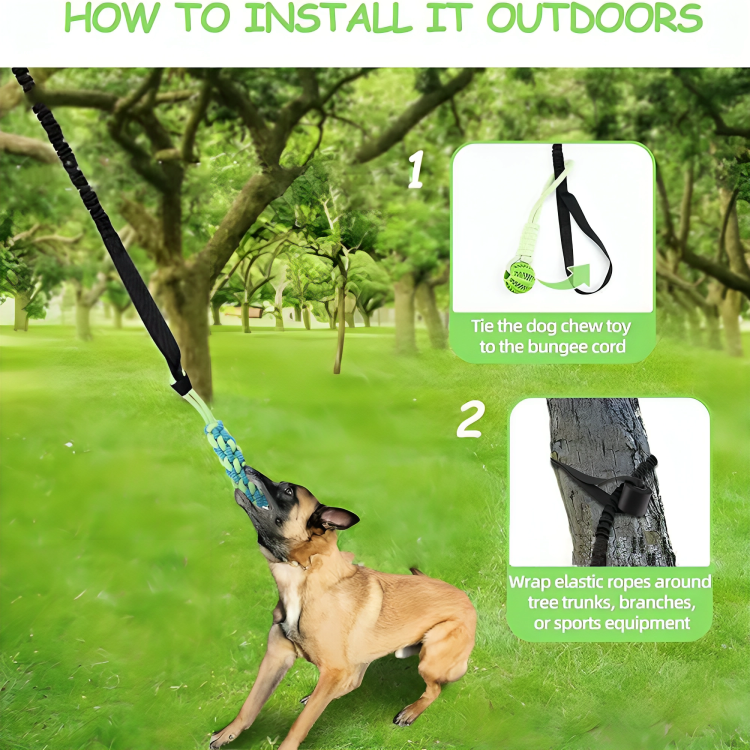 HOW TO INSTALL IT OUTDOORS

1

Tie the dog chew toy to the bungee cord

2

Wrap elastic ropes around tree trunks, branches, or sports equipment