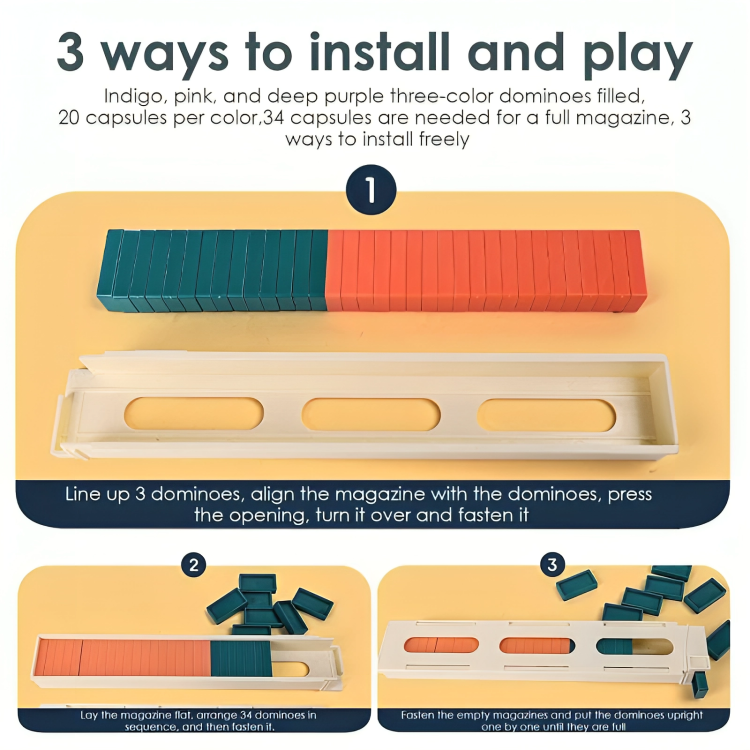 3 ways to install and play

Indigo, pink, and deep purple three-color dominoes filled, 20 capsules per color,34 capsules are needed for a full magazine, 3 ways to install freely

1

Line up 3 dominoes, align the magazine with the dominoes, press the opening, turn it over and fasten it

2

Lay the magazine flat, arrange 34 dominoes in sequence, and then fasten it.

3

Fasten the empty magazines and put the dominoes upright one by one until they are full