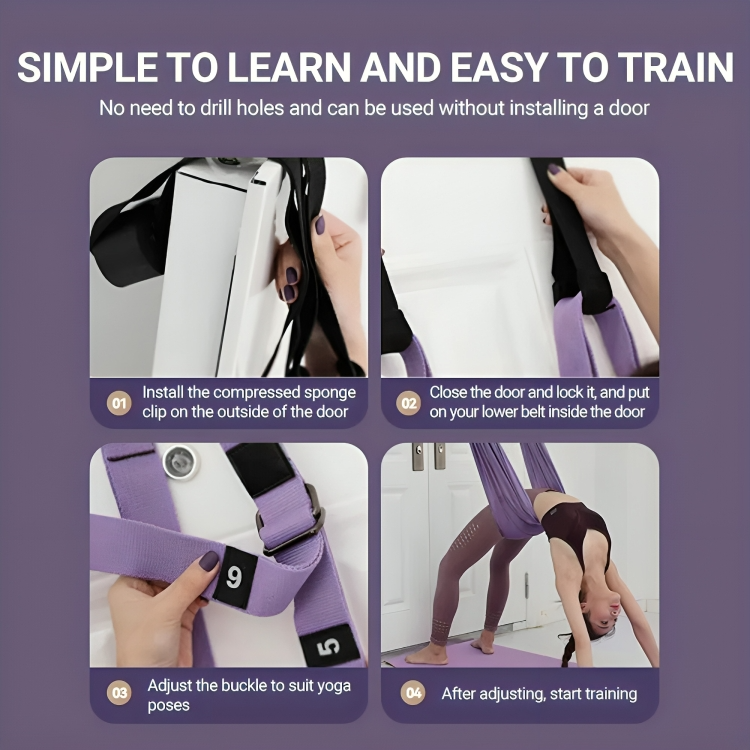 SIMPLE TO LEARN AND EASY TO TRAIN

No need to drill holes and can be used without installing a door

01 Install the compressed sponge clip on the outside of the door

02 Close the door and lock it, and put on your lower belt inside the door

9

5

03 Adjust the buckle to suit yoga poses

04 After adjusting, start training