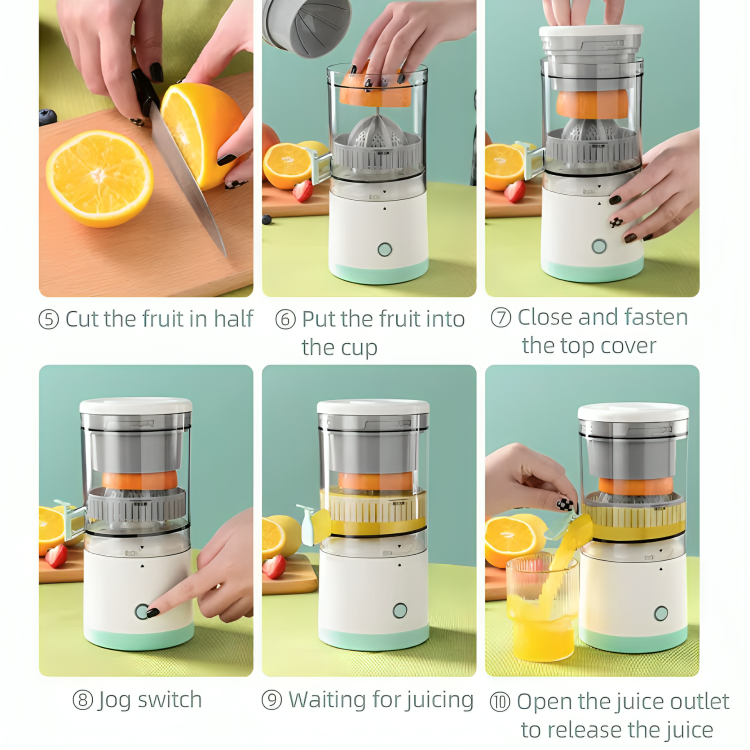 ⑤ Cut the fruit in half

⑥ Put the fruit into the cup

⑦ Close and fasten the top cover

⑧ Jog switch

⑨ Waiting for juicing

⑩ Open the juice outlet to release the juice