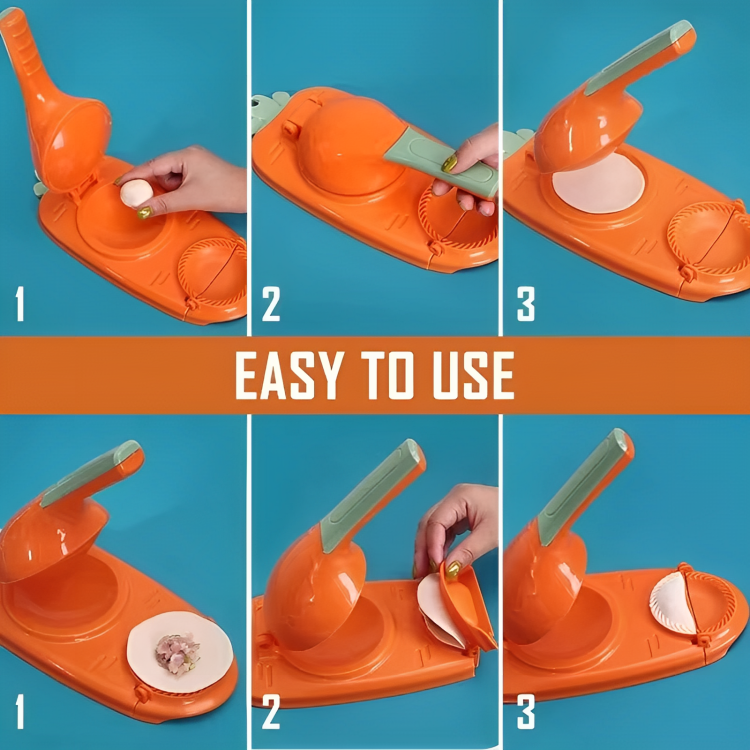 1

2

3

EASY TO USE

1

2

3