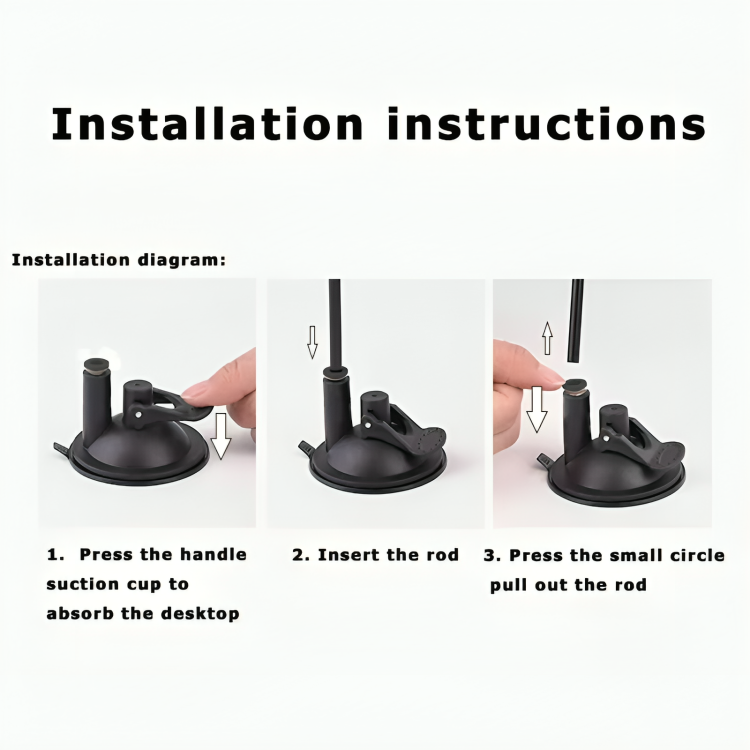 Installation instructions

Installation diagram:

1. Press the handle suction cup to absorb the desktop

2. Insert the rod

3. Press the small circle pull out the rod