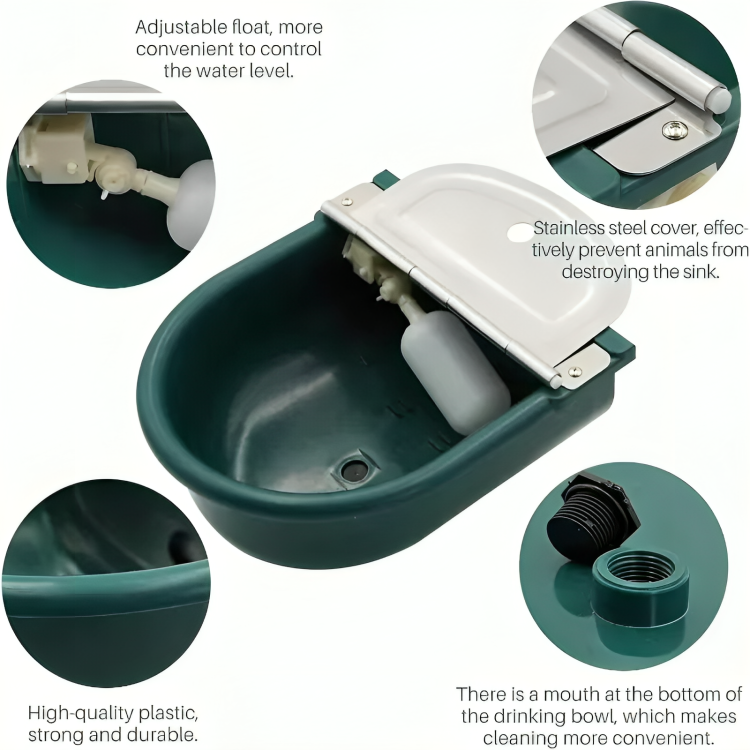 Adjustable float, more convenient to control the water level.

Stainless steel cover, effectively prevent animals from destroying the sink.

High-quality plastic, strong and durable.

There is a mouth at the bottom of the drinking bowl, which makes cleaning more convenient.