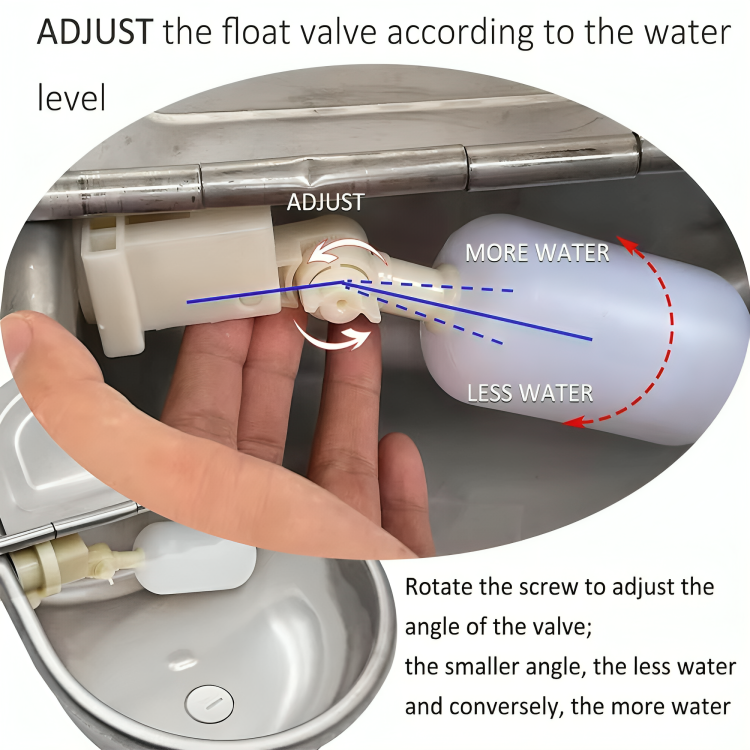 ADJUST the float valve according to the water level

ADJUST

MORE WATER

LESS WATER

Rotate the screw to adjust the angle of the valve;
the smaller angle, the less water and conversely, the more water