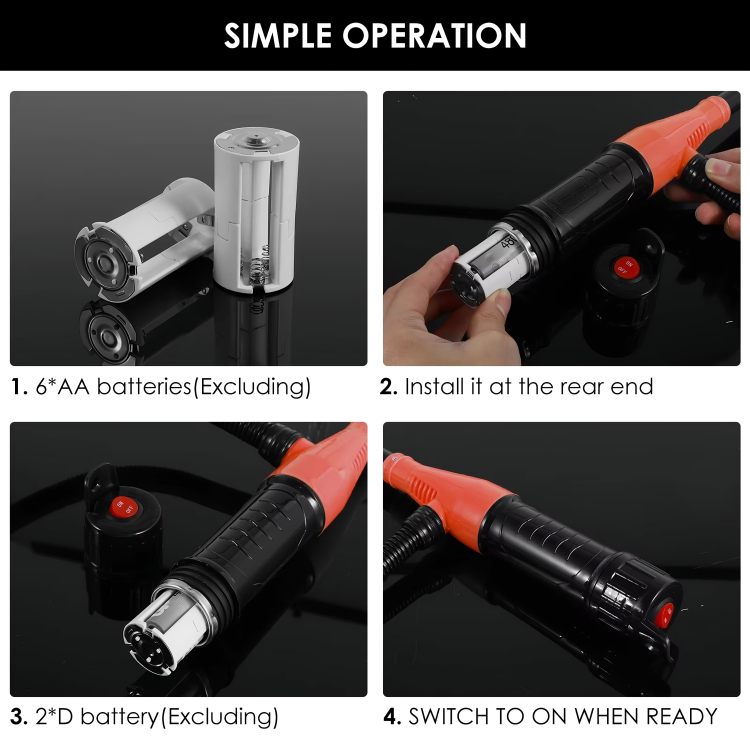 SIMPLE OPERATION

1. 6*AA batteries(Excluding)

2. Install it at the rear end

3. 2*D battery(Excluding)

4. SWITCH TO ON WHEN READY