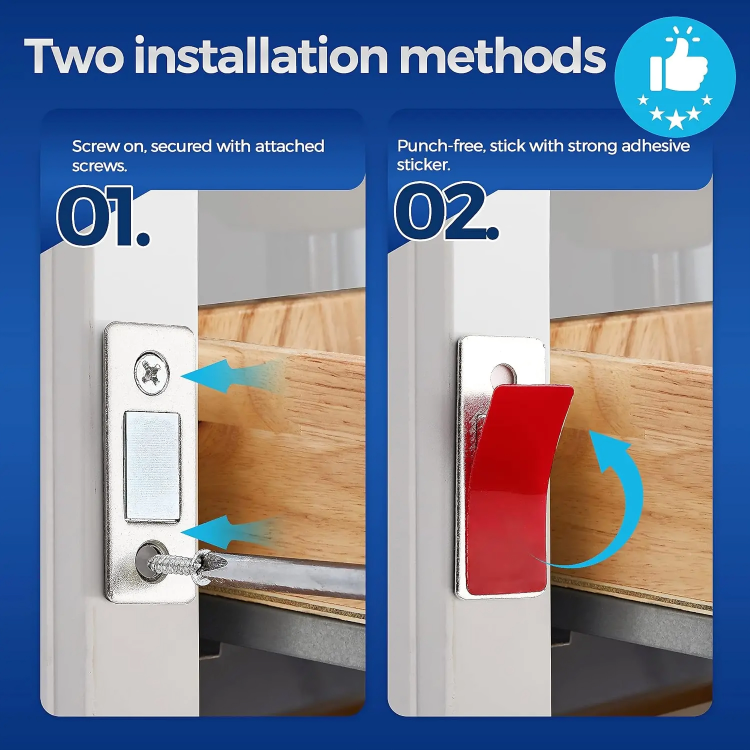 Two installation methods

Screw on, secured with attached screws.

01.

Punch-free, stick with strong adhesive sticker.

02.