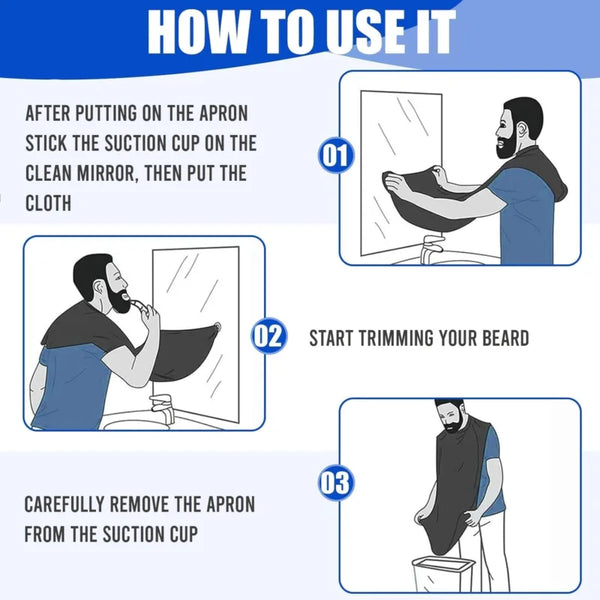 HOW TO USE IT

AFTER PUTTING ON THE APRON STICK THE SUCTION CUP ON THE CLEAN MIRROR, THEN PUT THE CLOTH

01

02

START TRIMMING YOUR BEARD

03

CAREFULLY REMOVE THE APRON FROM THE SUCTION CUP