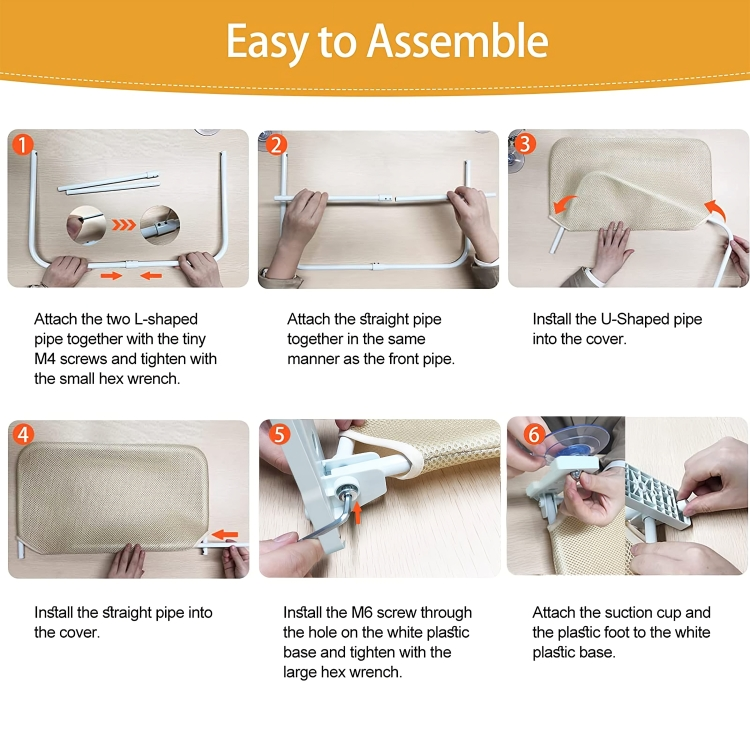 Easy to Assemble

1

Attach the two L-shaped pipe together with the tiny M4 screws and tighten with the small hex wrench.

2

Attach the straight pipe together in the same manner as the front pipe.

3

Install the U-Shaped pipe into the cover.

4

Install the straight pipe into the cover.

5

Install the M6 screw through the hole on the white plastic base and tighten with the large hex wrench.

6

Attach the suction cup and the plastic foot to the white plastic base.