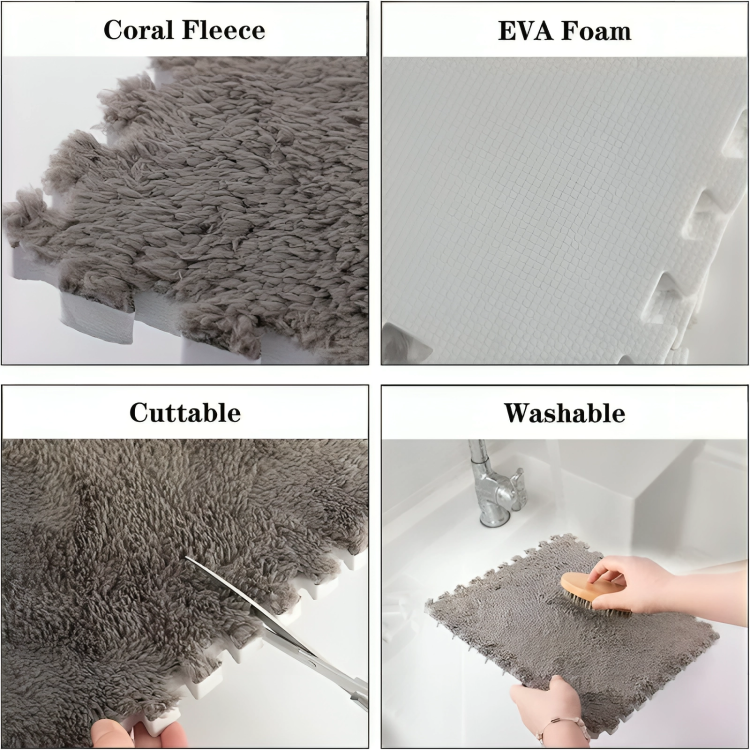 Coral Fleece

EVA Foam

Cuttable

Washable