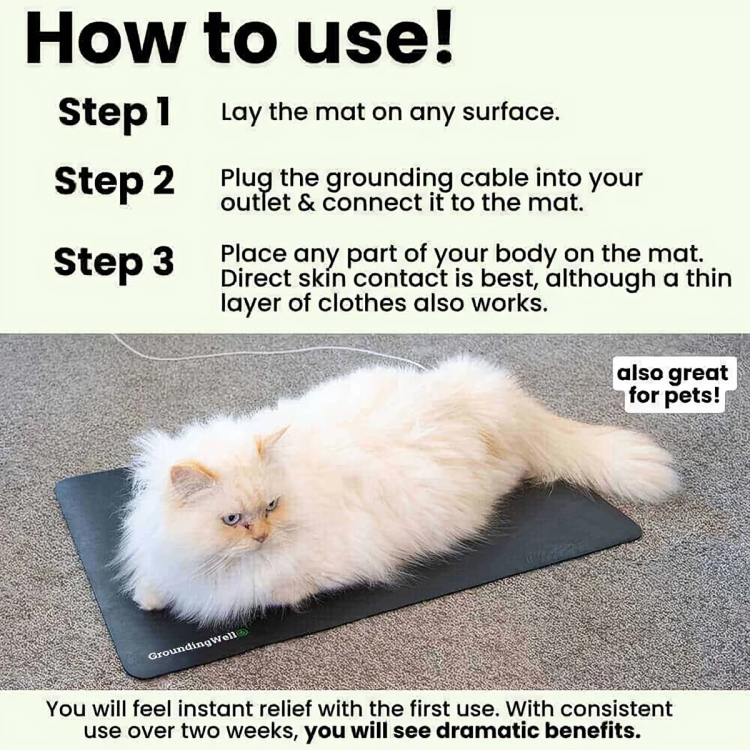 How to use!

Step 1 Lay the mat on any surface.

Step 2 Plug the grounding cable into your outlet & connect it to the mat.

Step 3 Place any part of your body on the mat. Direct skin contact is best, although a thin layer of clothes also works.

also great for pets!

GroundingWell

You will feel instant relief with the first use. With consistent use over two weeks, you will see dramatic benefits.