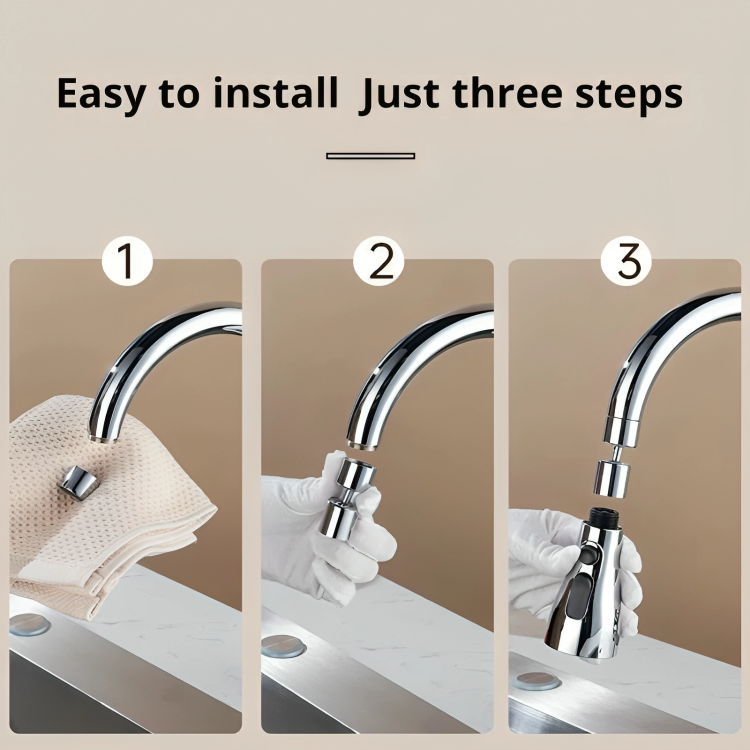 Easy to install  Just three steps

1

2

3