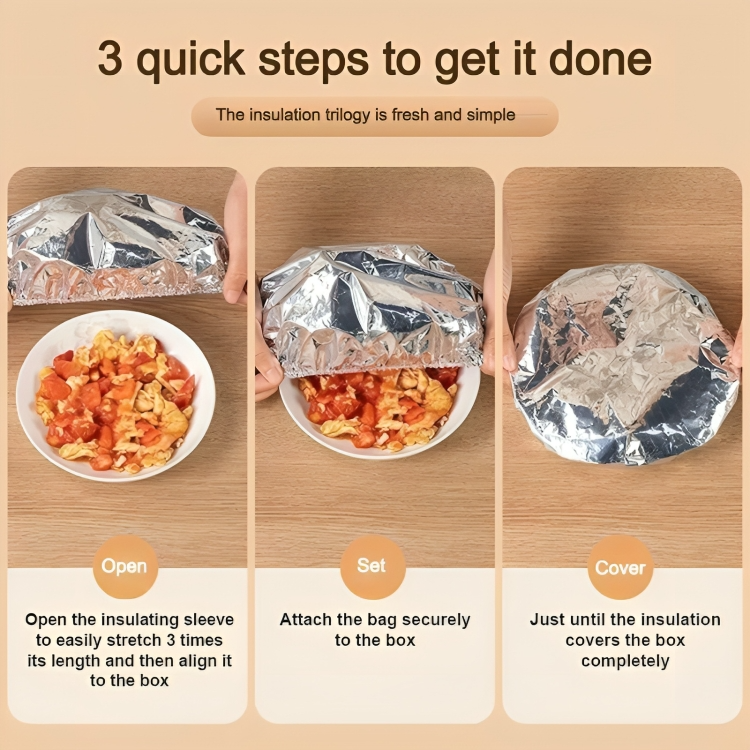 3 quick steps to get it done

The insulation trilogy is fresh and simple

Open

Open the insulating sleeve to easily stretch 3 times its length and then align it to the box

Set

Attach the bag securely to the box

Cover

Just until the insulation covers the box completely