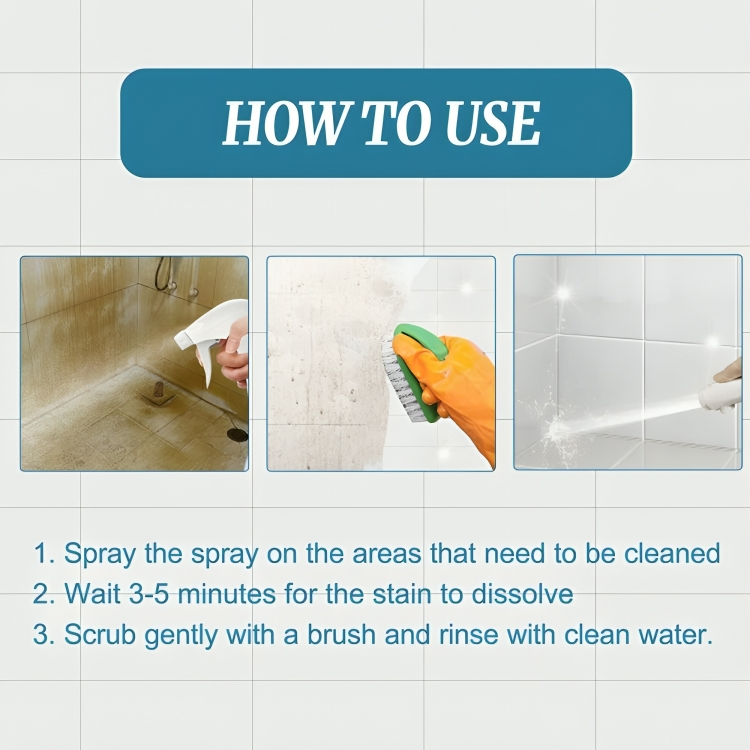 HOW TO USE

1. Spray the spray on the areas that need to be cleaned
2. Wait 3-5 minutes for the stain to dissolve
3. Scrub gently with a brush and rinse with clean water.