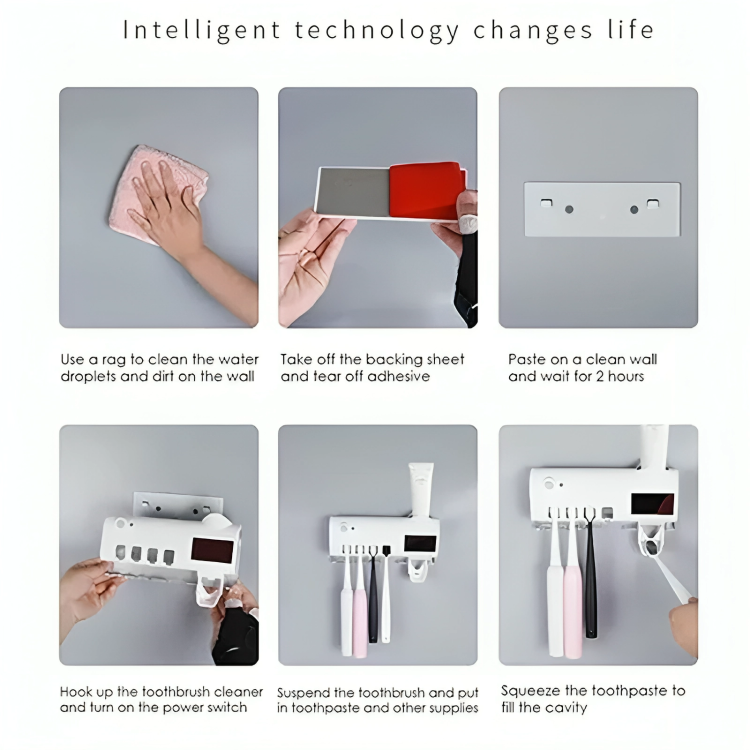 Intelligent technology changes life

Use a rag to clean the water droplets and dirt on the wall

Take off the backing sheet and tear off adhesive

Paste on a clean wall and wait for 2 hours

Hook up the toothbrush cleaner and turn on the power switch

Suspend the toothbrush and put in toothpaste and other supplies

Squeeze the toothpaste to fill the cavity