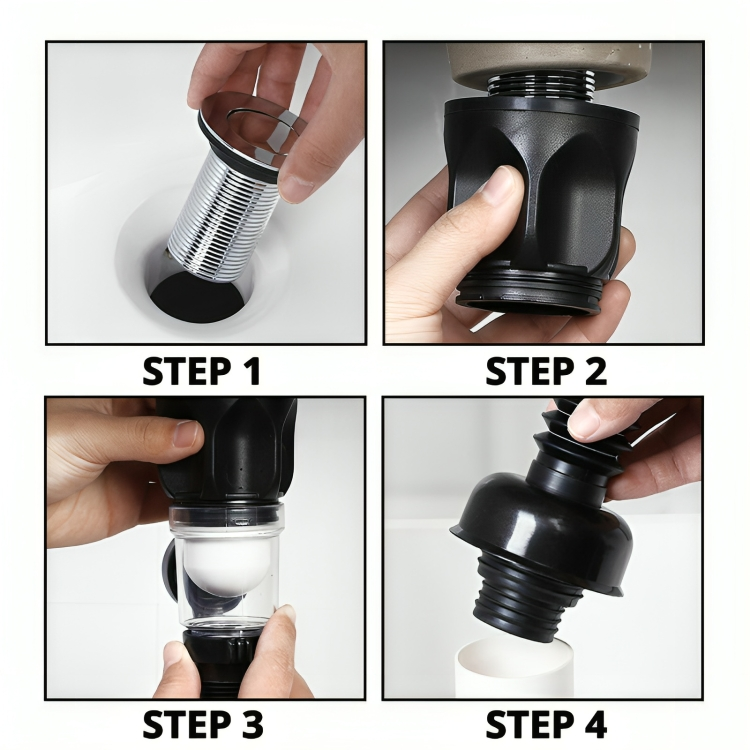 STEP 1

STEP 2

STEP 3

STEP 4