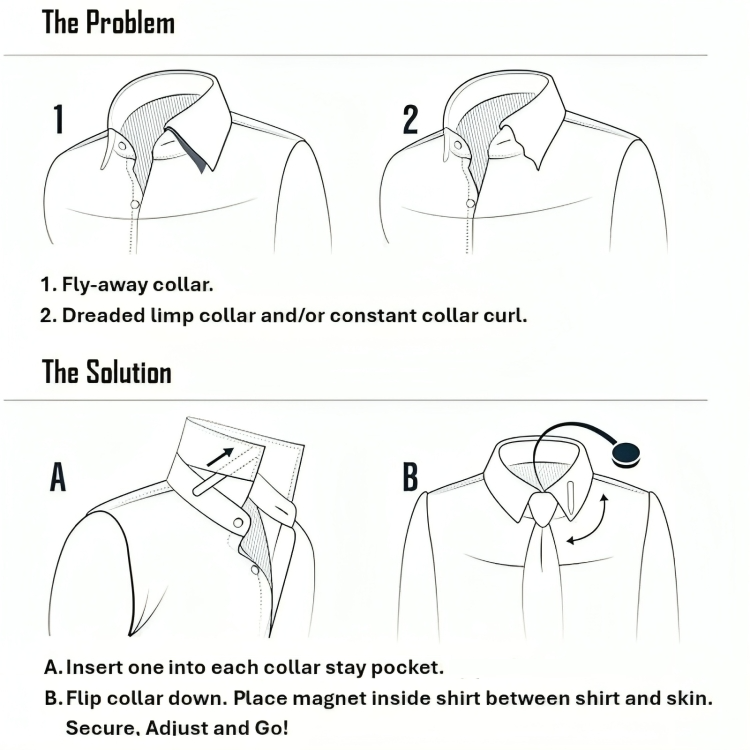 The Problem

1

2

1. Fly-away collar.
2. Dreaded limp collar and/or constant collar curl.

The Solution

A

B

A. Insert one into each collar stay pocket.
B. Flip collar down. Place magnet inside shirt between shirt and skin. Secure, Adjust and Go!