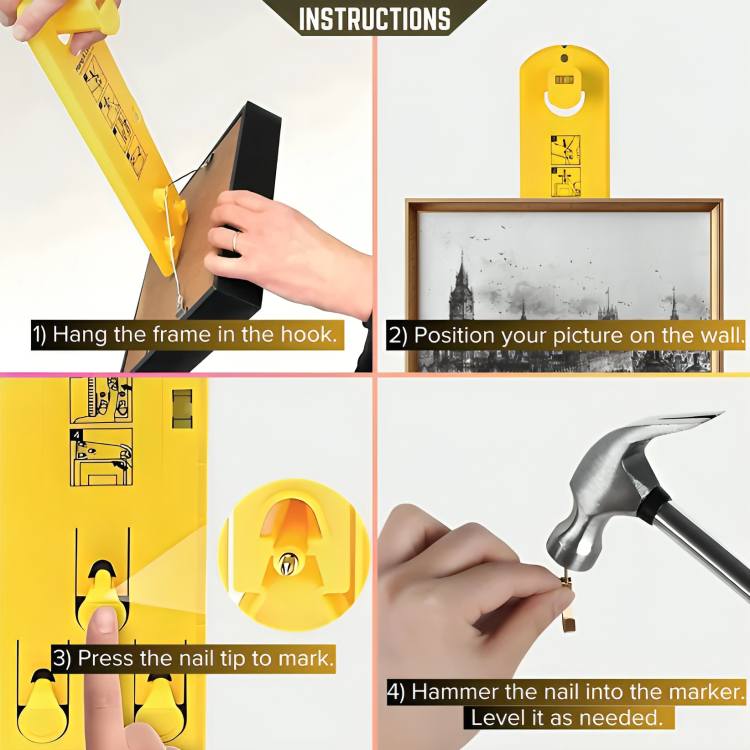 INSTRUCTIONS

1) Hang the frame in the hook.

2) Position your picture on the wall.

3) Press the nail tip to mark.

4) Hammer the nail into the marker. Level it as needed.