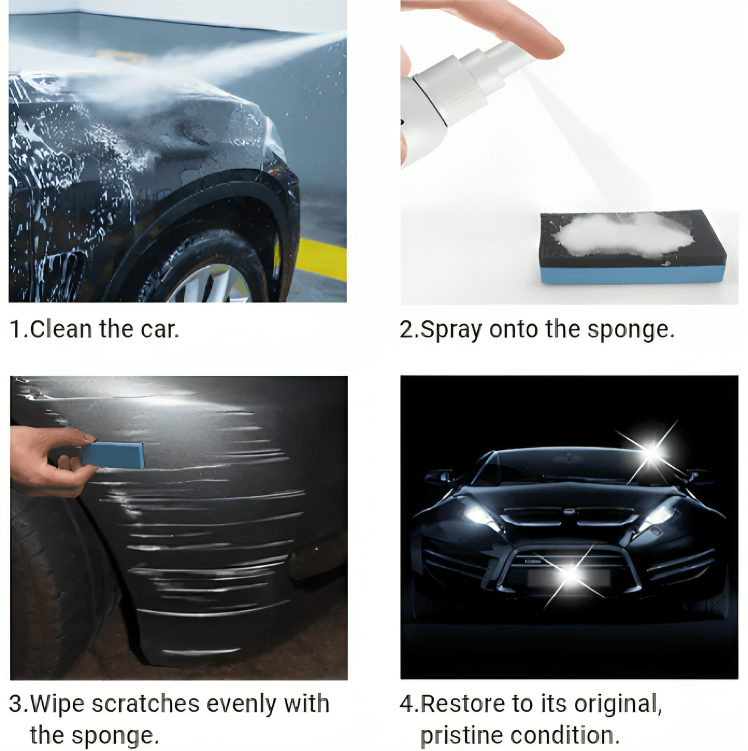 1.Clean the car.

2.Spray onto the sponge.

3.Wipe scratches evenly with the sponge.

4.Restore to its original, pristine condition.