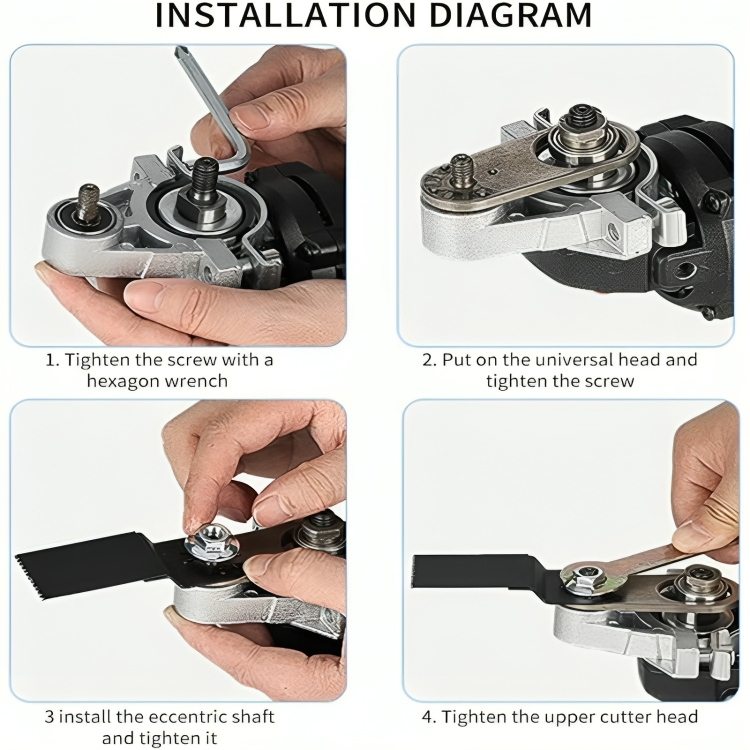 INSTALLATION DIAGRAM

1. Tighten the screw with a hexagon wrench

2. Put on the universal head and tighten the screw

3 install the eccentric shaft and tighten it

4. Tighten the upper cutter head