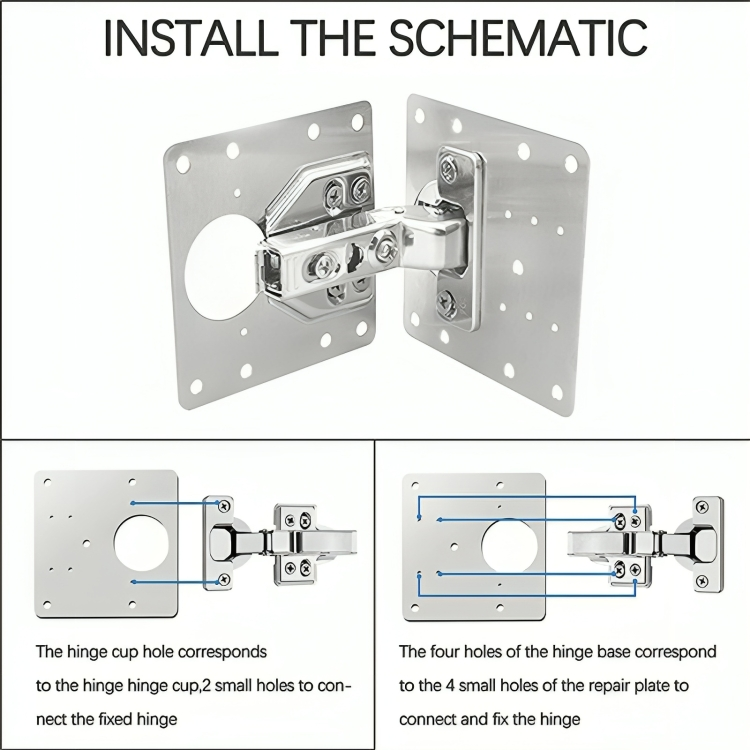 INSTALL THE SCHEMATIC

The hinge cup hole corresponds to the hinge hinge cup,2 small holes to connect the fixed hinge

The four holes of the hinge base correspond to the 4 small holes of the repair plate to connect and fix the hinge