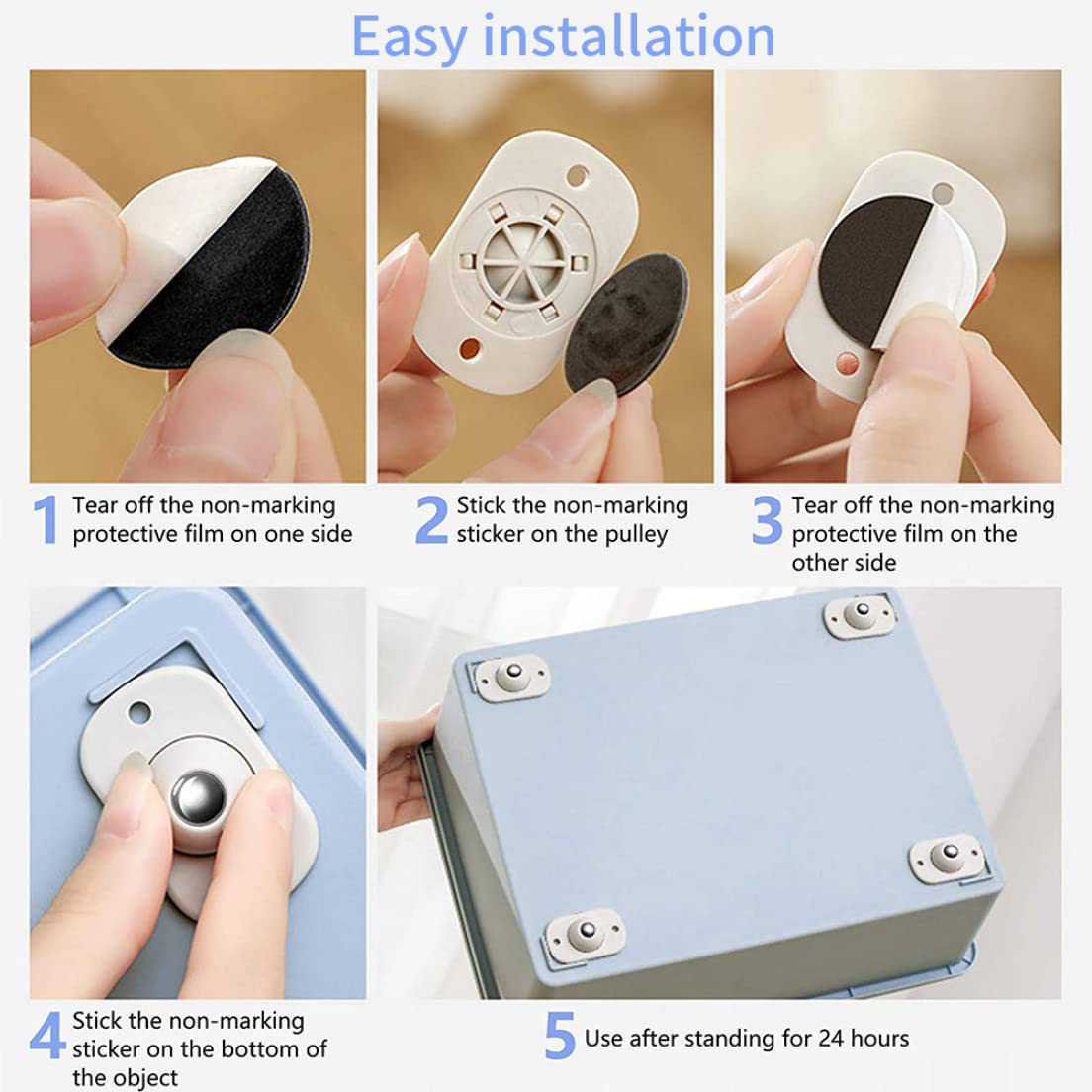 Easy installation

1 Tear off the non-marking protective film on one side

2 Stick the non-marking sticker on the pulley

3 Tear off the non-marking protective film on the other side

4 Stick the non-marking sticker on the bottom of the object

5 Use after standing for 24 hours