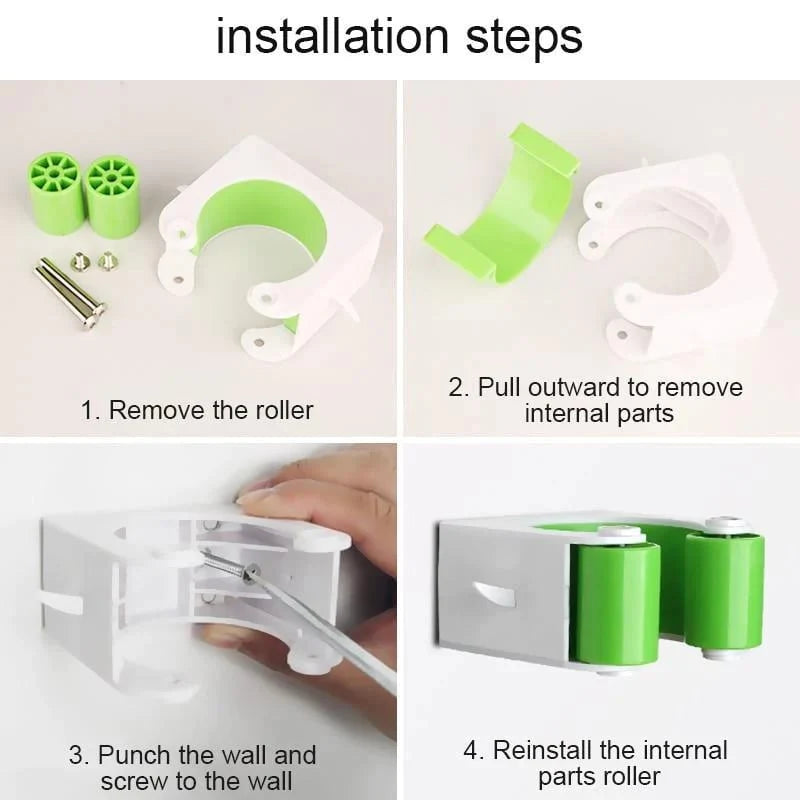 installation steps

1. Remove the roller

2. Pull outward to remove internal parts

3. Punch the wall and screw to the wall

4. Reinstall the internal parts roller