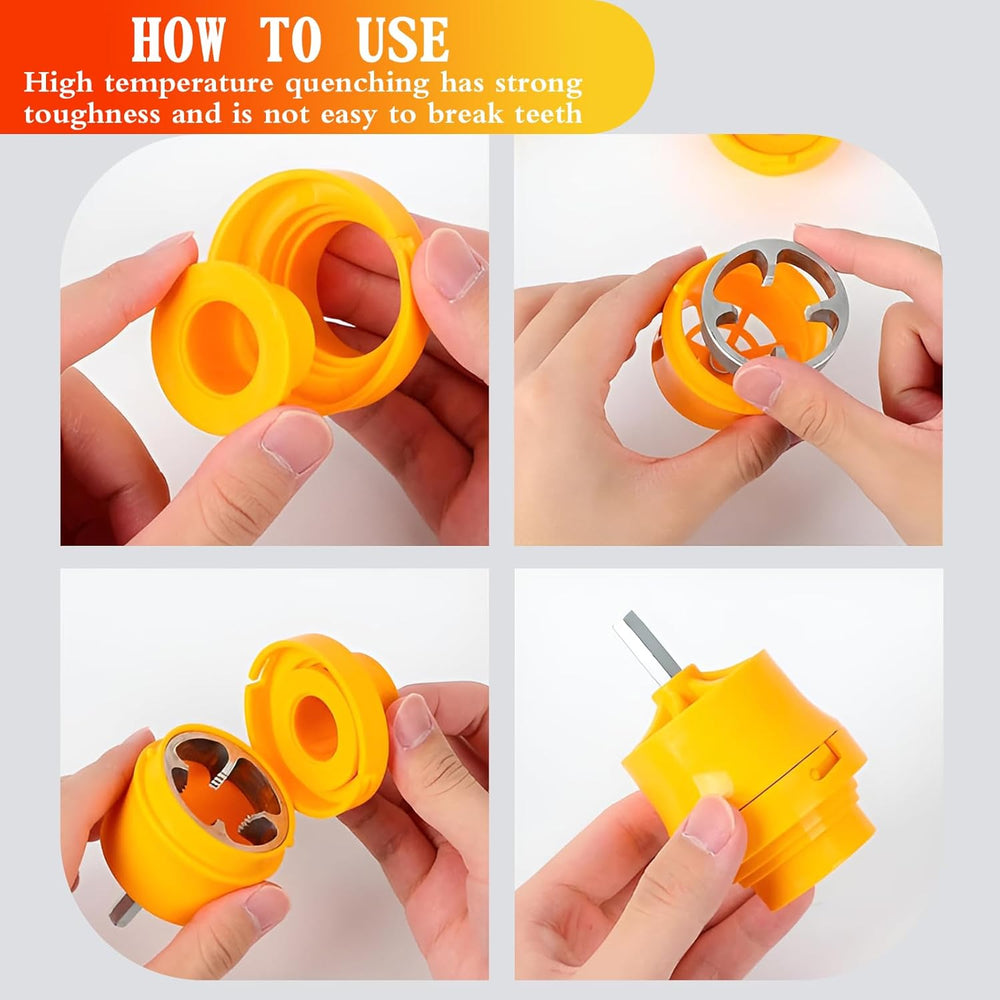 HOW TO USE
High temperature quenching has strong toughness and is not easy to break teeth