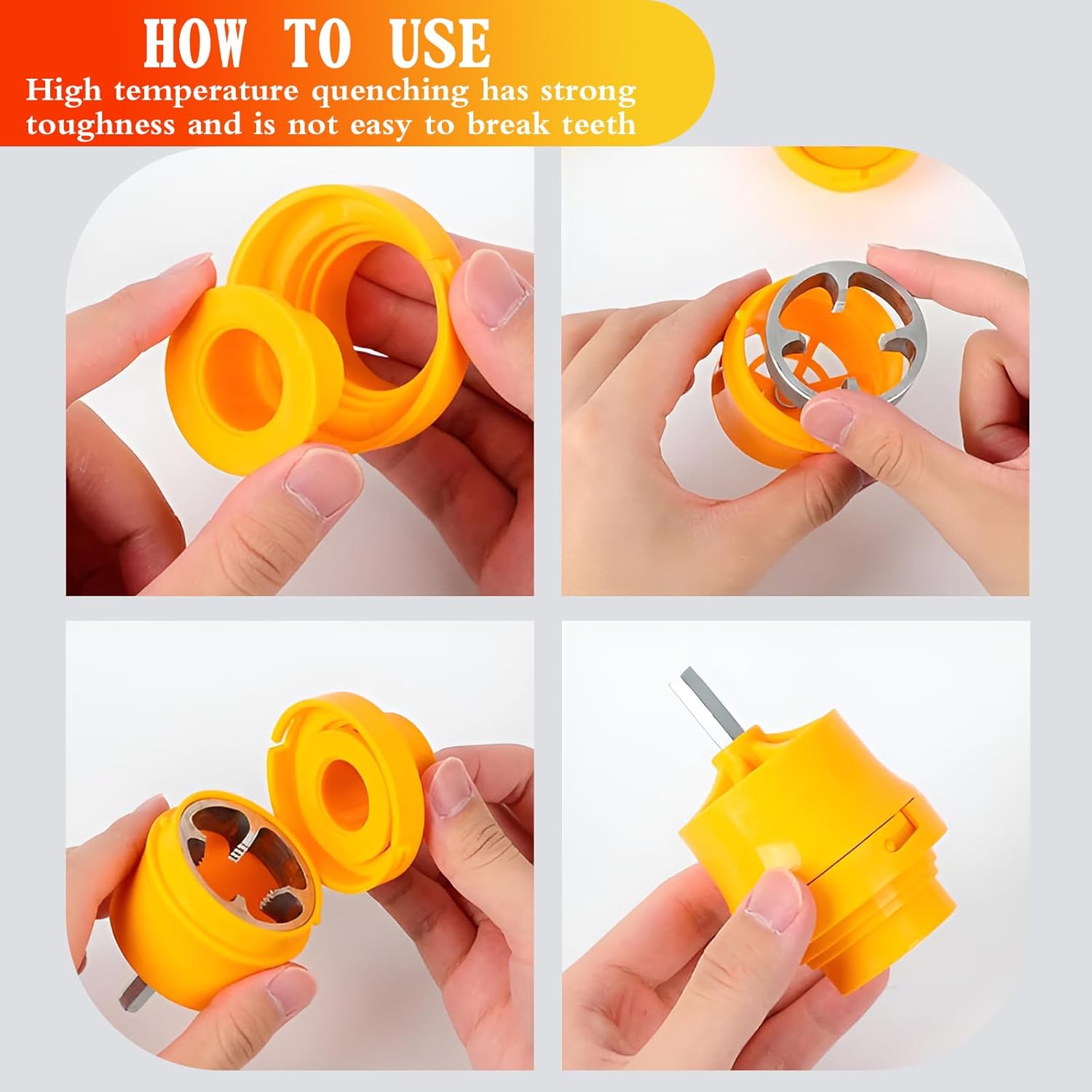 HOW TO USE
High temperature quenching has strong toughness and is not easy to break teeth