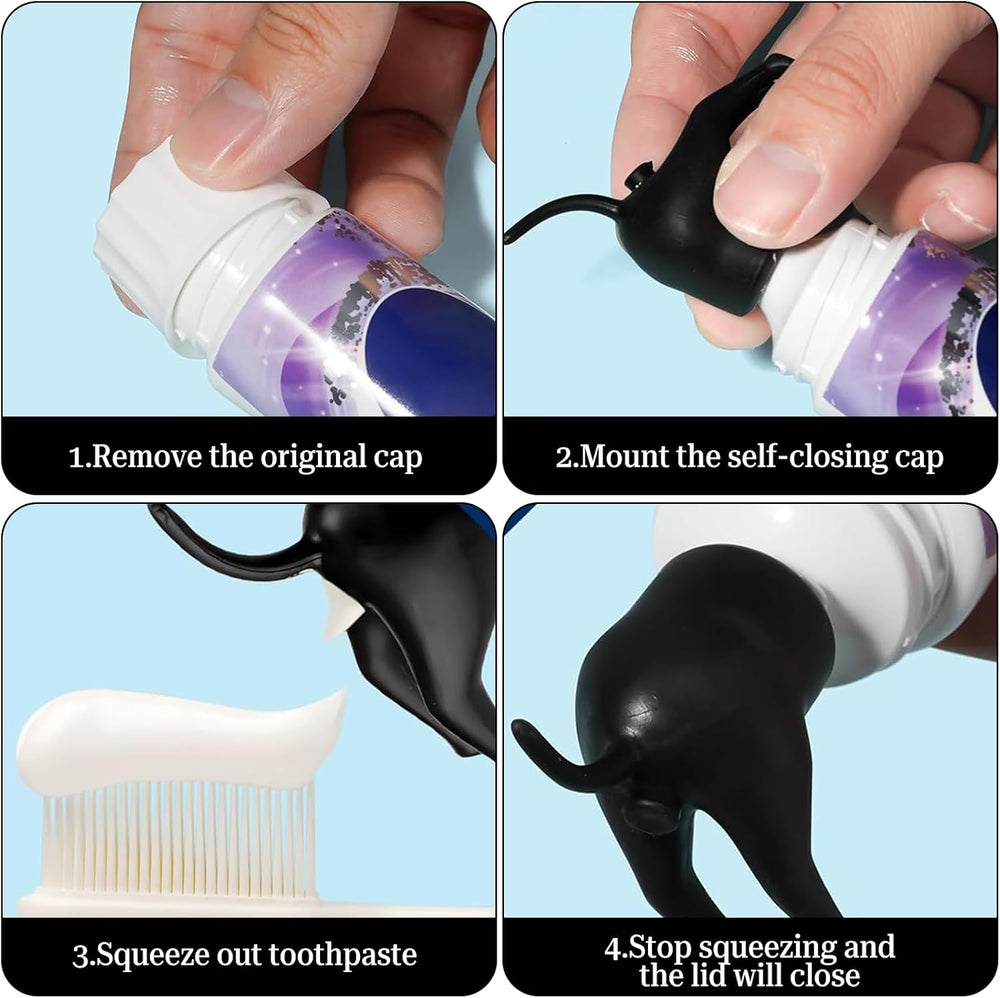 1.Remove the original cap

2.Mount the self-closing cap

3.Squeeze out toothpaste

4.Stop squeezing and the lid will close