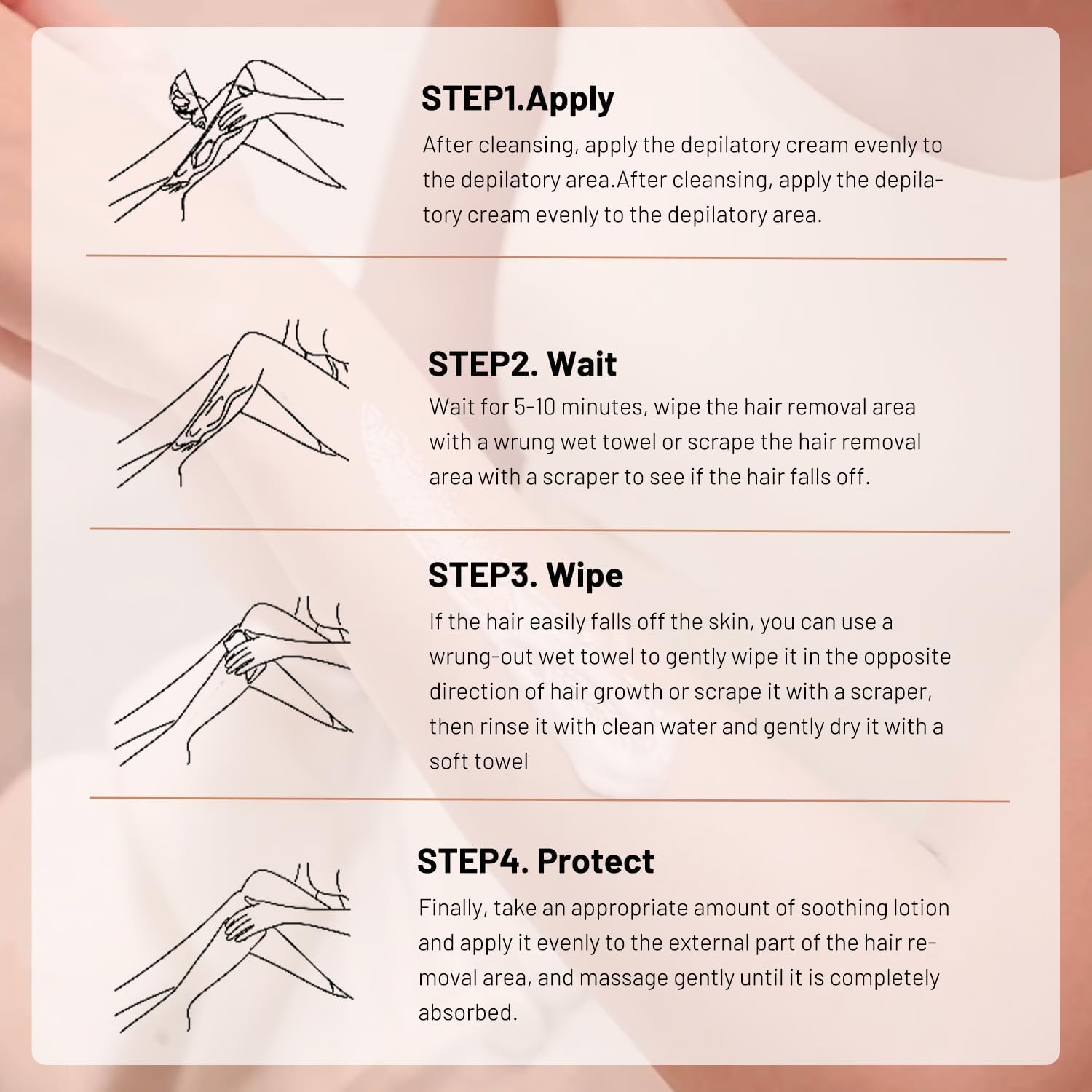 STEP1.Apply

After cleansing, apply the depilatory cream evenly to the depilatory area.After cleansing, apply the depilatory cream evenly to the depilatory area.

STEP2. Wait

Wait for 5-10 minutes, wipe the hair removal area with a wrung wet towel or scrape the hair removal area with a scraper to see if the hair falls off.

STEP3. Wipe

If the hair easily falls off the skin, you can use a wrung-out wet towel to gently wipe it in the opposite direction of hair growth or scrape it with a scraper, then rinse it with clean water and gently dry it with a soft towel

STEP4. Protect

Finally, take an appropriate amount of soothing lotion and apply it evenly to the external part of the hair removal area, and massage gently until it is completely absorbed.