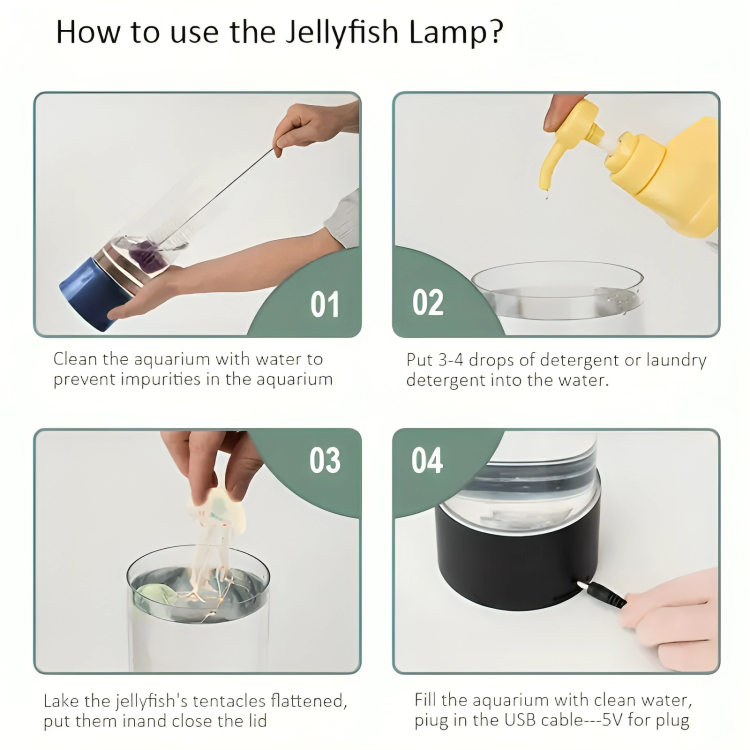 How to use the Jellyfish Lamp?

01

Clean the aquarium with water to prevent impurities in the aquarium

02

Put 3-4 drops of detergent or laundry detergent into the water.

03

Lake the jellyfish's tentacles flattened, put them inand close the lid

04

Fill the aquarium with clean water, piug in the USB cable---5V for plug