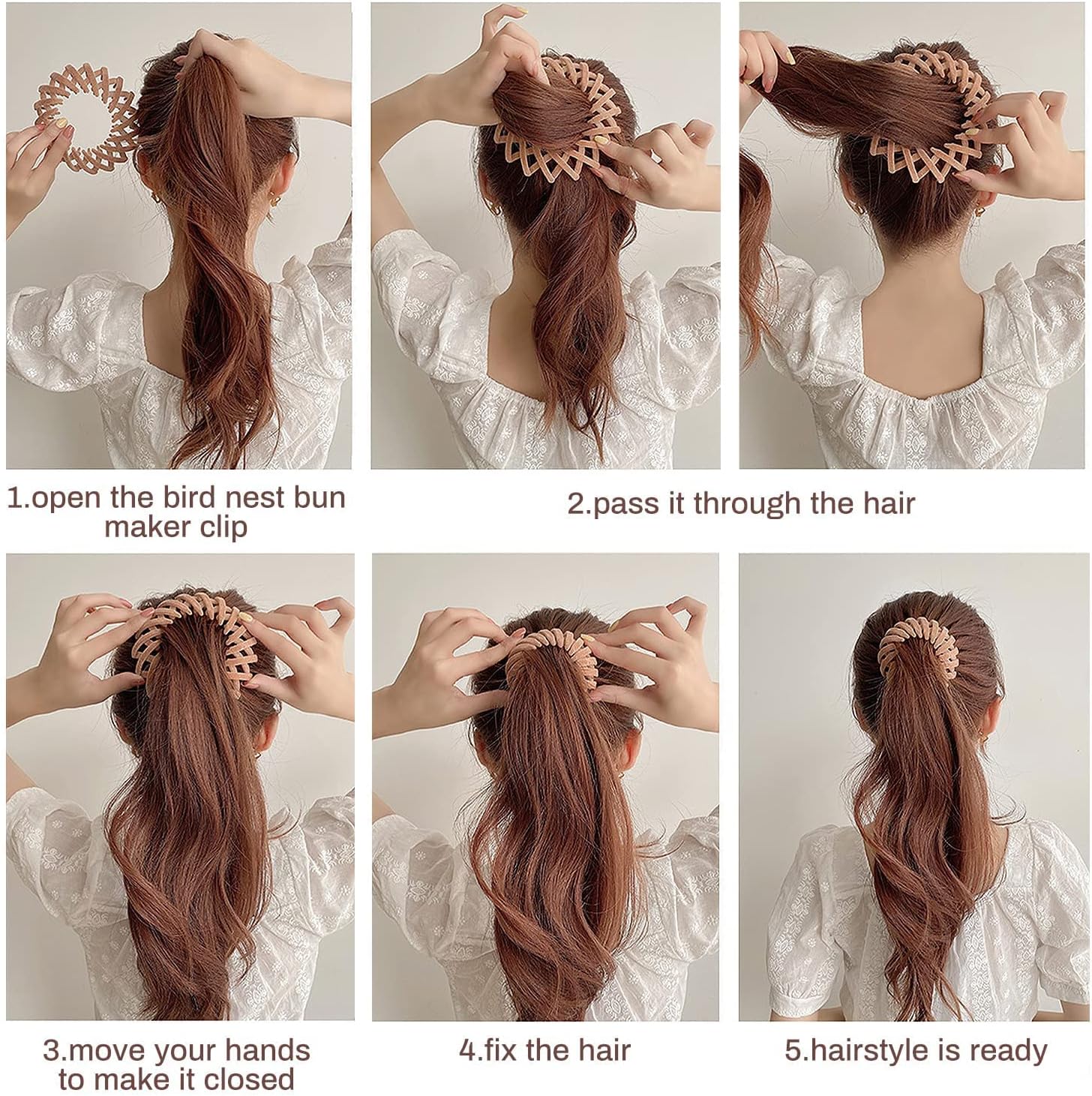 1.open the bird nest bun maker clip

2.pass it through the hair

3.move your hands to make it closed

4.fix the hair

5.hairstyle is ready