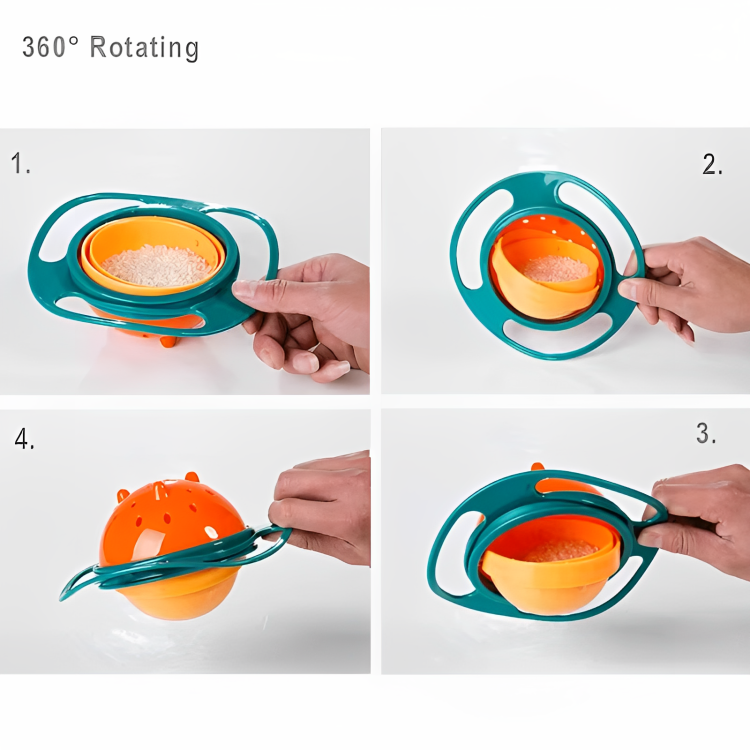 360° Rotating

1.

2.

4.

3.