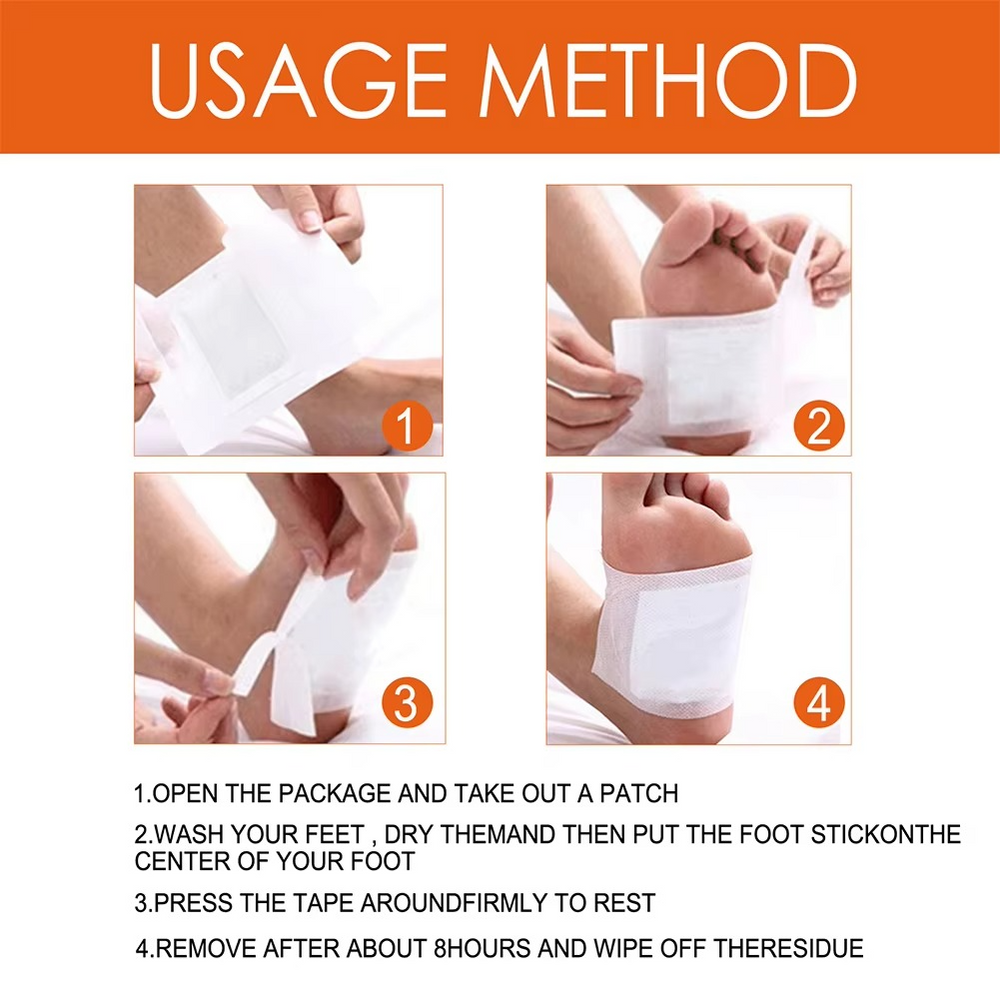 USAGE METHOD

1

2

3

4

1.OPEN THE PACKAGE AND TAKE OUT A PATCH

2.WASH YOUR FEET , DRY THEMAND THEN PUT THE FOOT STICKONTHE CENTER OF YOUR FOOT

3.PRESS THE TAPE AROUNDFIRMLY TO REST

4.REMOVE AFTER ABOUT 8HOURS AND WIPE OFF THERESIDUE