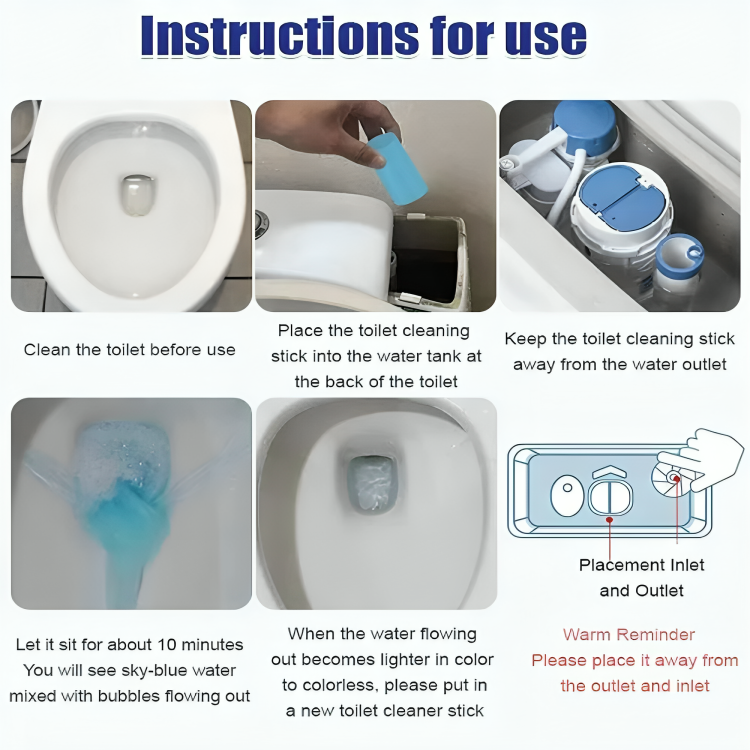 Instructions for use

Clean the toilet before use

Place the toilet cleaning stick into the water tank at the back of the toilet

Keep the toilet cleaning stick away from the water outlet

Let it sit for about 10 minutes You will see sky-blue water mixed with bubbles flowing out

When the water flowing out becomes lighter in color to colorless, please put in a new toilet cleaner stick

Placement Inlet and Outlet

Warm Reminder
Please place it away from the outlet and inlet