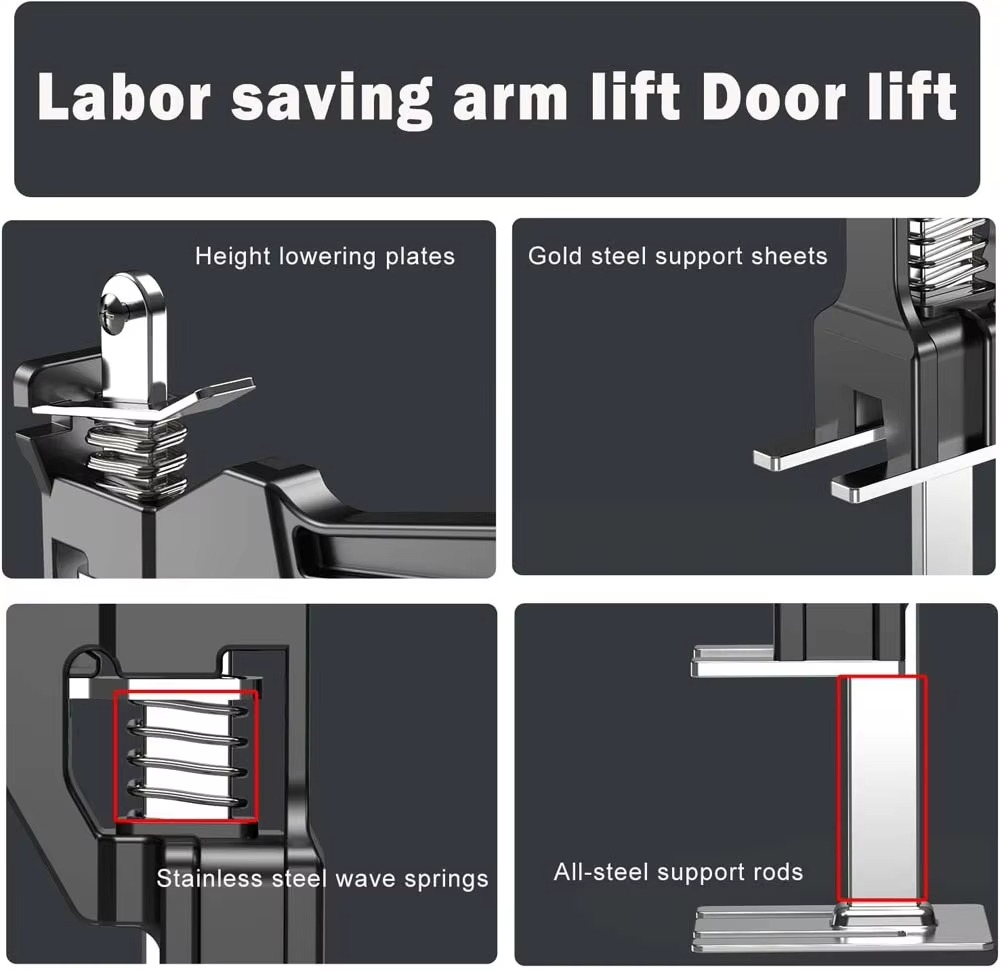 Labor saving arm lift Door lift

Height lowering plates

Gold steel support sheets

Stainless steel wave springs

All-steel support rods