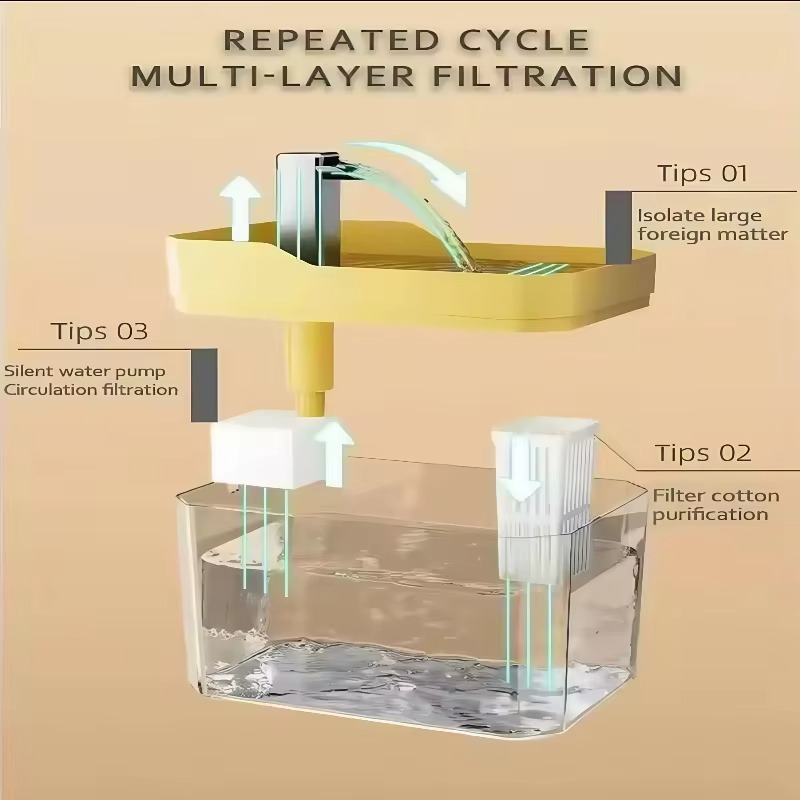 REPEATED CYCLE
MULTI-LAYER FILTRATION

Tips 01
Isolate large foreign matter

Tips 03
Silent water pump
Circulation filtration

Tips 02
Filter cotton purification